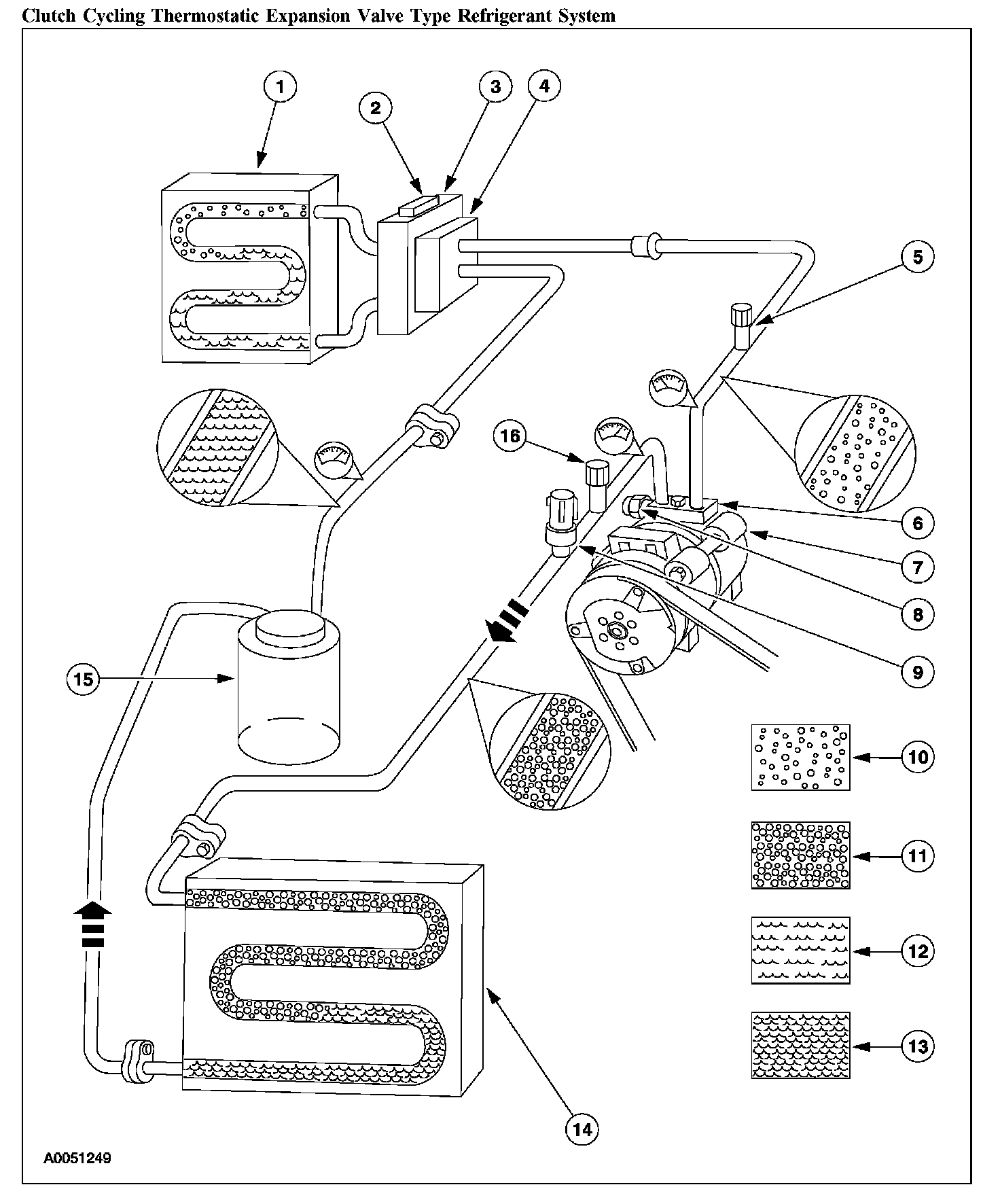 Clutch Cycling Thermostatic Expansion Valve Type Refrigerant System

1
2
3
4
5
16
6
7
8
9
15
10
11
12
13
14

A0051249