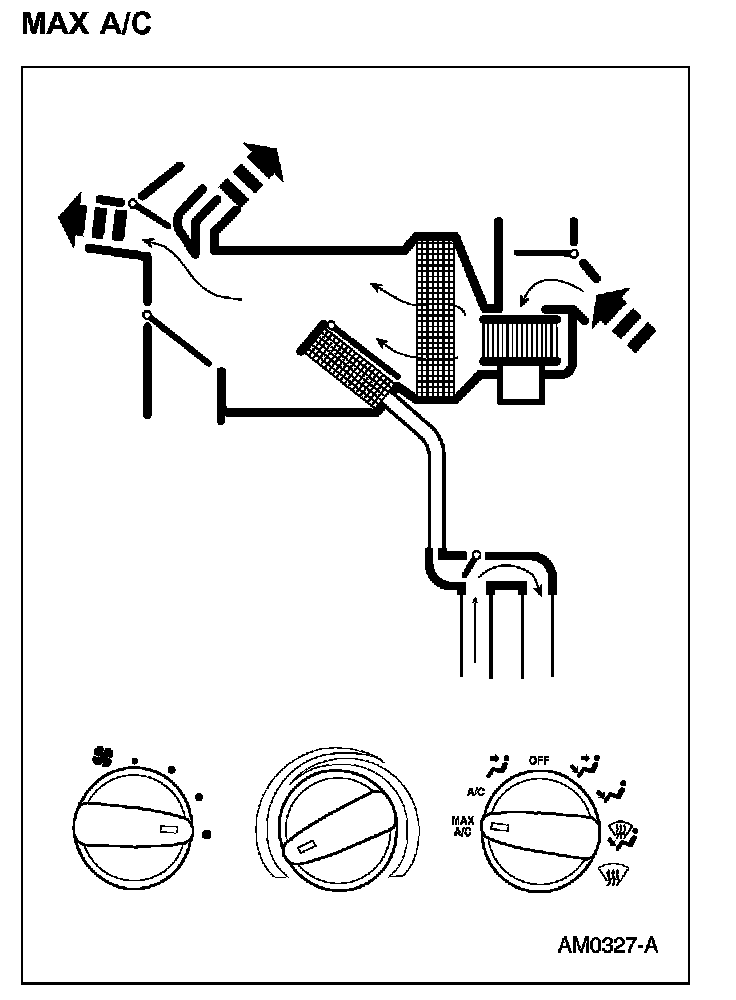 MAX A/C

OFF

A/C

MAX A/C

AM0327-A