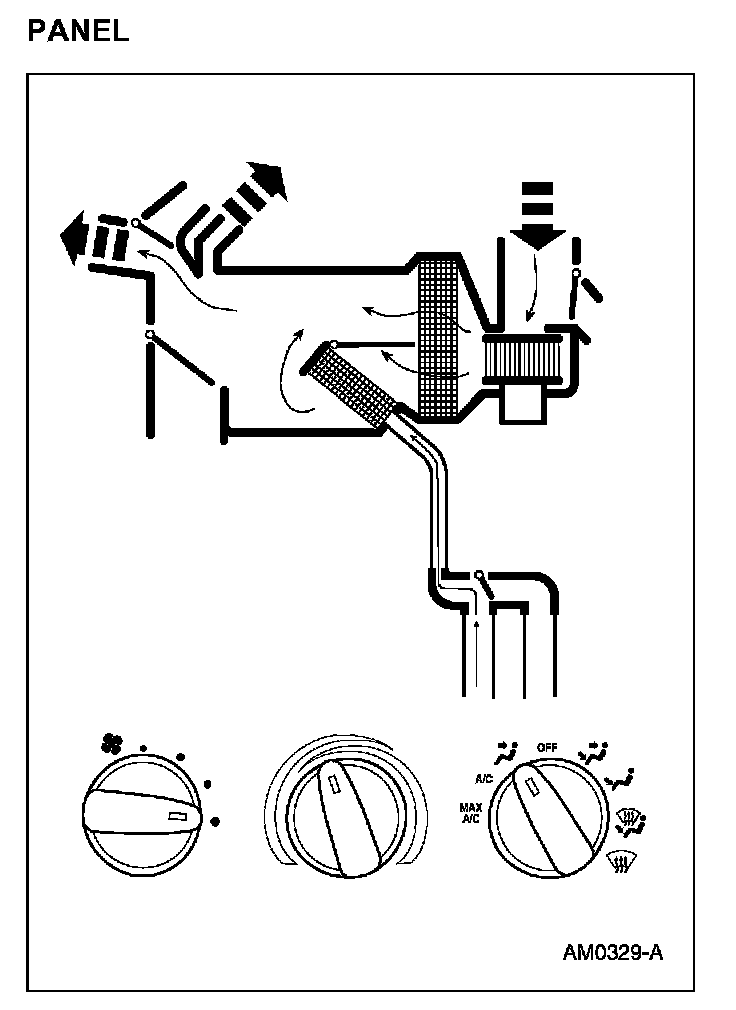 PANEL

OFF

A/C

MAX A/C

AM0329-A