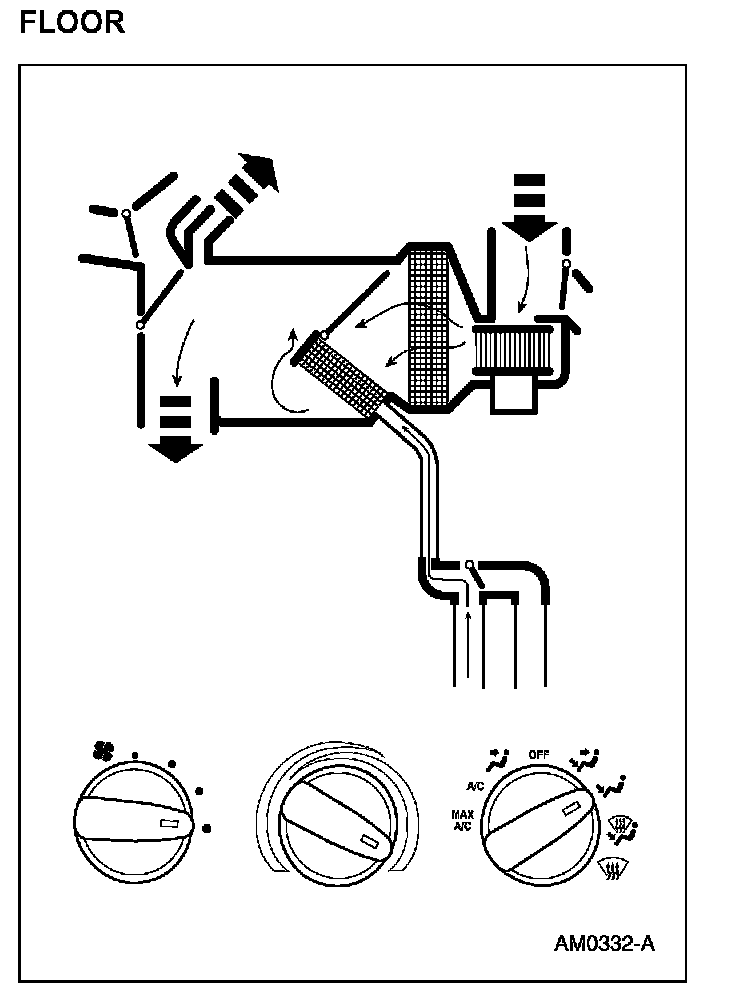 FLOOR

OFF

A/C

MAX A/C

AM0332-A