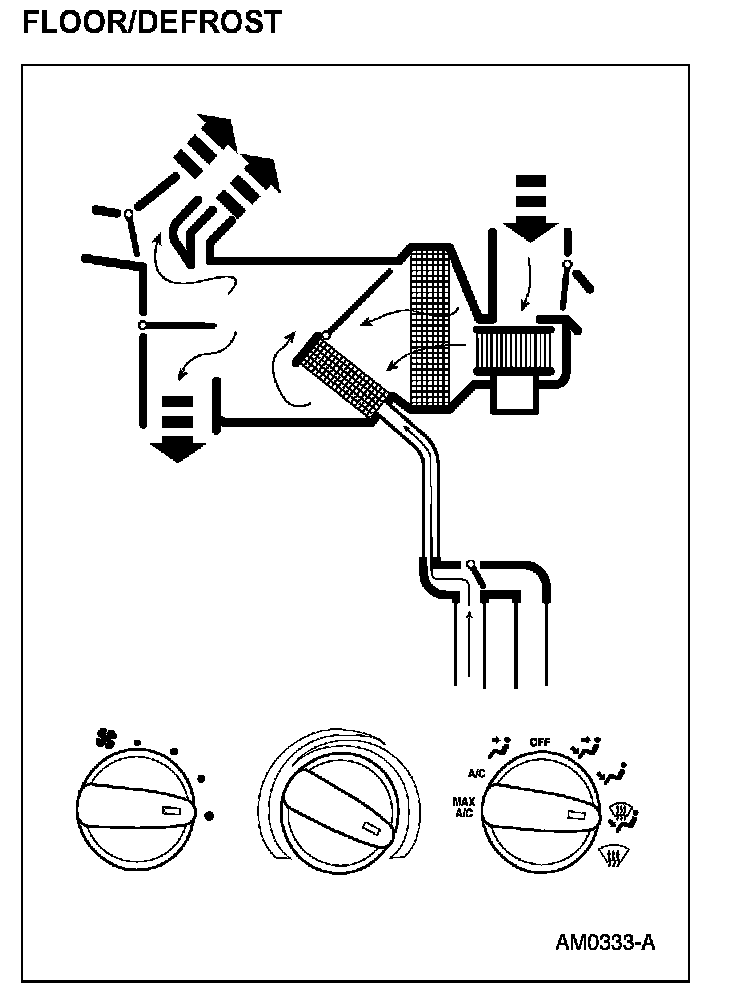 FLOOR/DEFROST

OFF

A/C

MAX A/C

AM0333-A