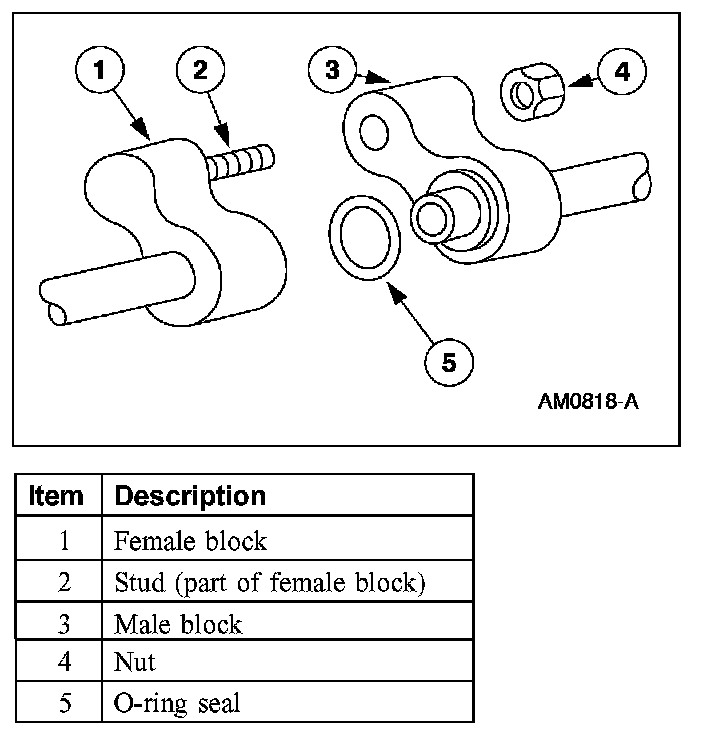 1
2
3
4
5
AM0818-A

| Item | Description |
|---|---|
| 1 | Female block |
| 2 | Stud (part of female block) |
| 3 | Male block |
| 4 | Nut |
| 5 | O-ring seal |