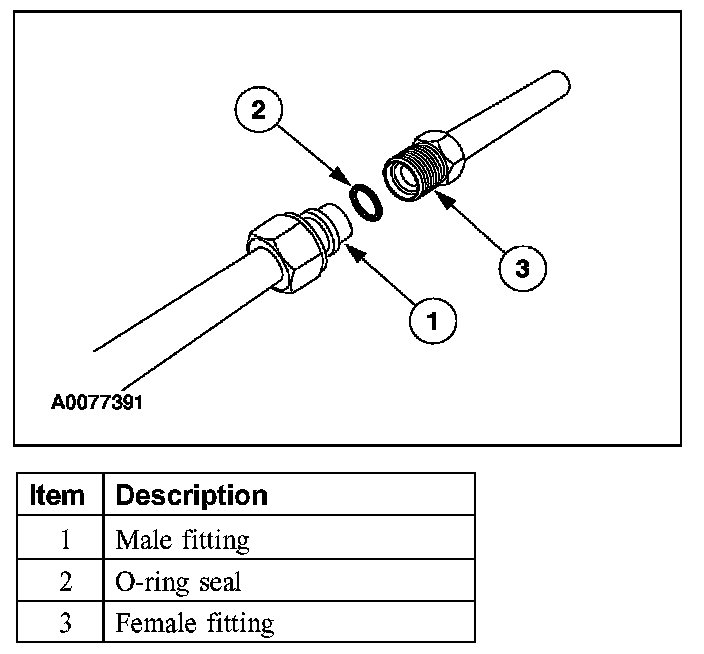 2

3

1

A0077391

| Item | Description |
|---|---|
| 1 | Male fitting |
| 2 | O-ring seal |
| 3 | Female fitting |