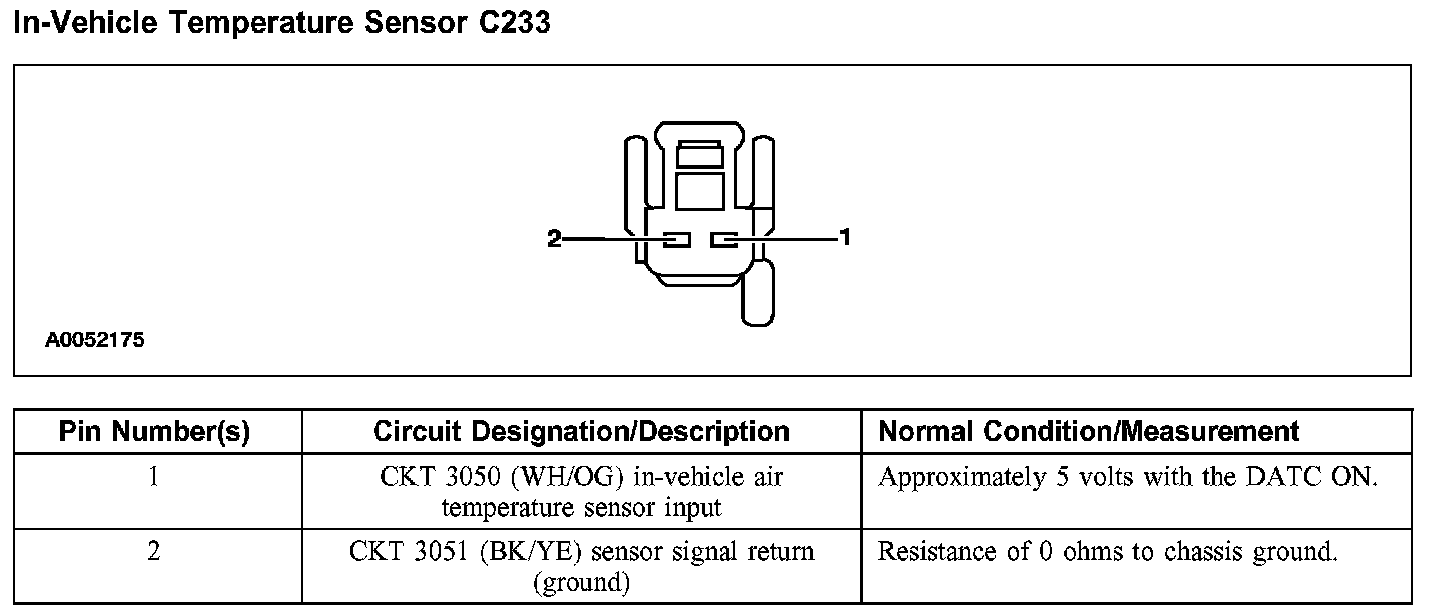 In-Vehicle Temperature Sensor C233

2
1
A0052175

| Pin Number(s) | Circuit Designation/Description | Normal Condition/Measurement |
|---|---|---|
| 1 | CKT 3050 (WH/OG) in-vehicle air temperature sensor input | Approximately 5 volts with the DATC ON. |
| 2 | CKT 3051 (BK/YE) sensor signal return (ground) | Resistance of 0 ohms to chassis ground. |