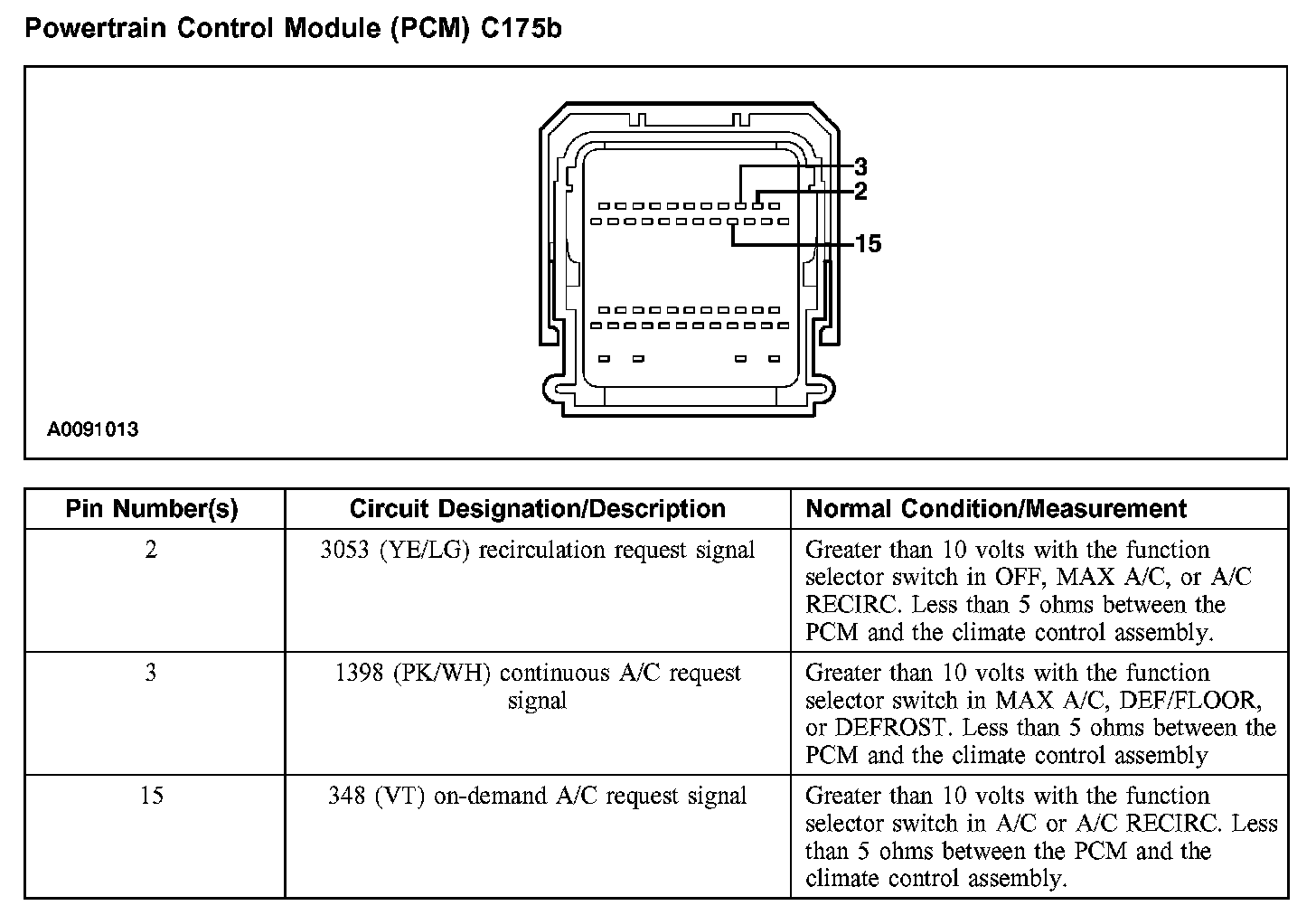 Powertrain Control Module (PCM) C175b

3
2
15

A0091013

| Pin Number(s) | Circuit Designation/Description | Normal Condition/Measurement |
|---|---|---|
| 2 | 3053 (YE/LG) recirculation request signal | Greater than 10 volts with the function selector switch in OFF, MAX A/C, or A/C RECIRC. Less than 5 ohms between the PCM and the climate control assembly. |
| 3 | 1398 (PK/WH) continuous A/C request signal | Greater than 10 volts with the function selector switch in MAX A/C, DEF/FLOOR, or DEFROST. Less than 5 ohms between the PCM and the climate control assembly |
| 15 | 348 (VT) on-demand A/C request signal | Greater than 10 volts with the function selector switch in A/C or A/C RECIRC. Less than 5 ohms between the PCM and the climate control assembly. |