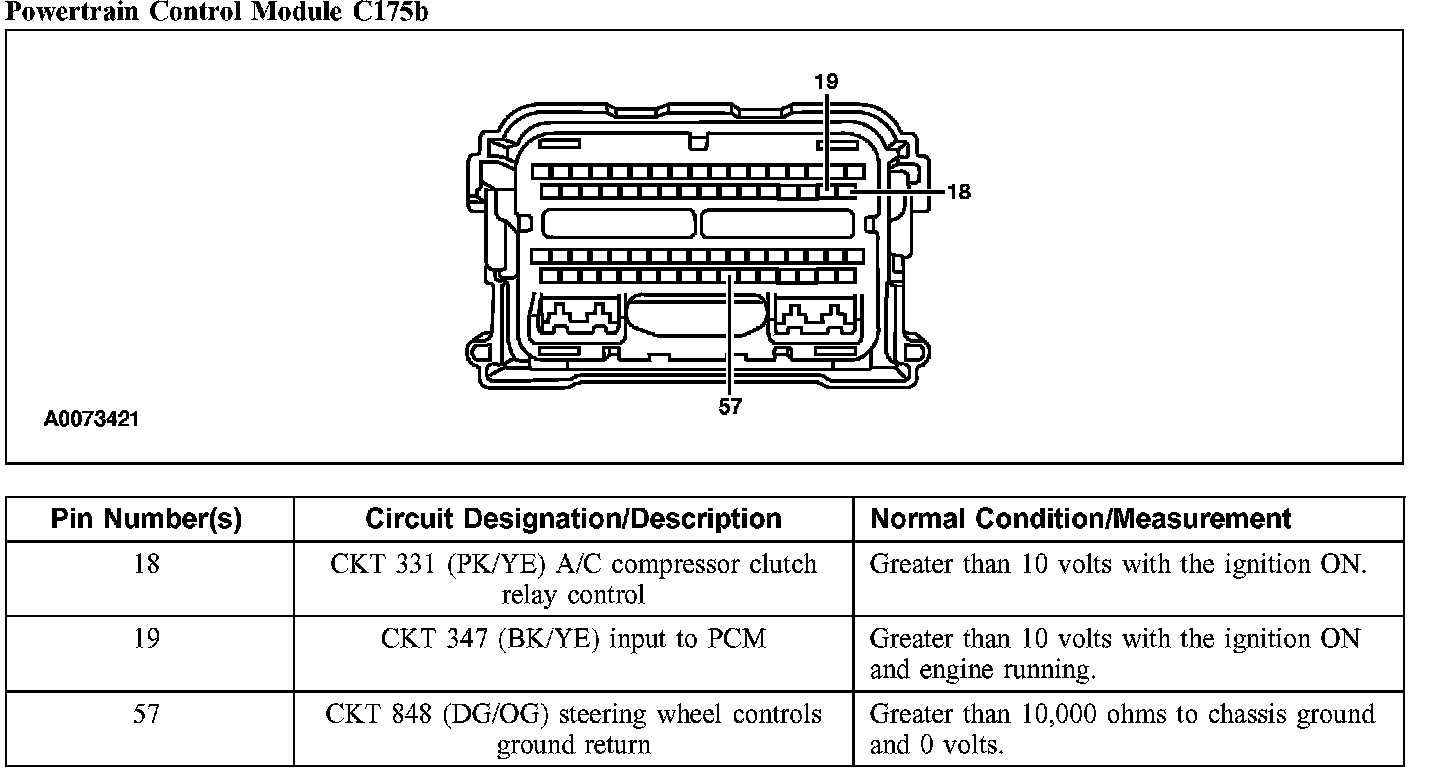 Powertrain Control Module C175b

19
18
57
A0073421

| Pin Number(s) | Circuit Designation/Description | Normal Condition/Measurement |
|---|---|---|
| 18 | CKT 331 (PK/YE) A/C compressor clutch relay control | Greater than 10 volts with the ignition ON. |
| 19 | CKT 347 (BK/YE) input to PCM | Greater than 10 volts with the ignition ON and engine running. |
| 57 | CKT 848 (DG/OG) steering wheel controls ground return | Greater than 10,000 ohms to chassis ground and 0 volts. |