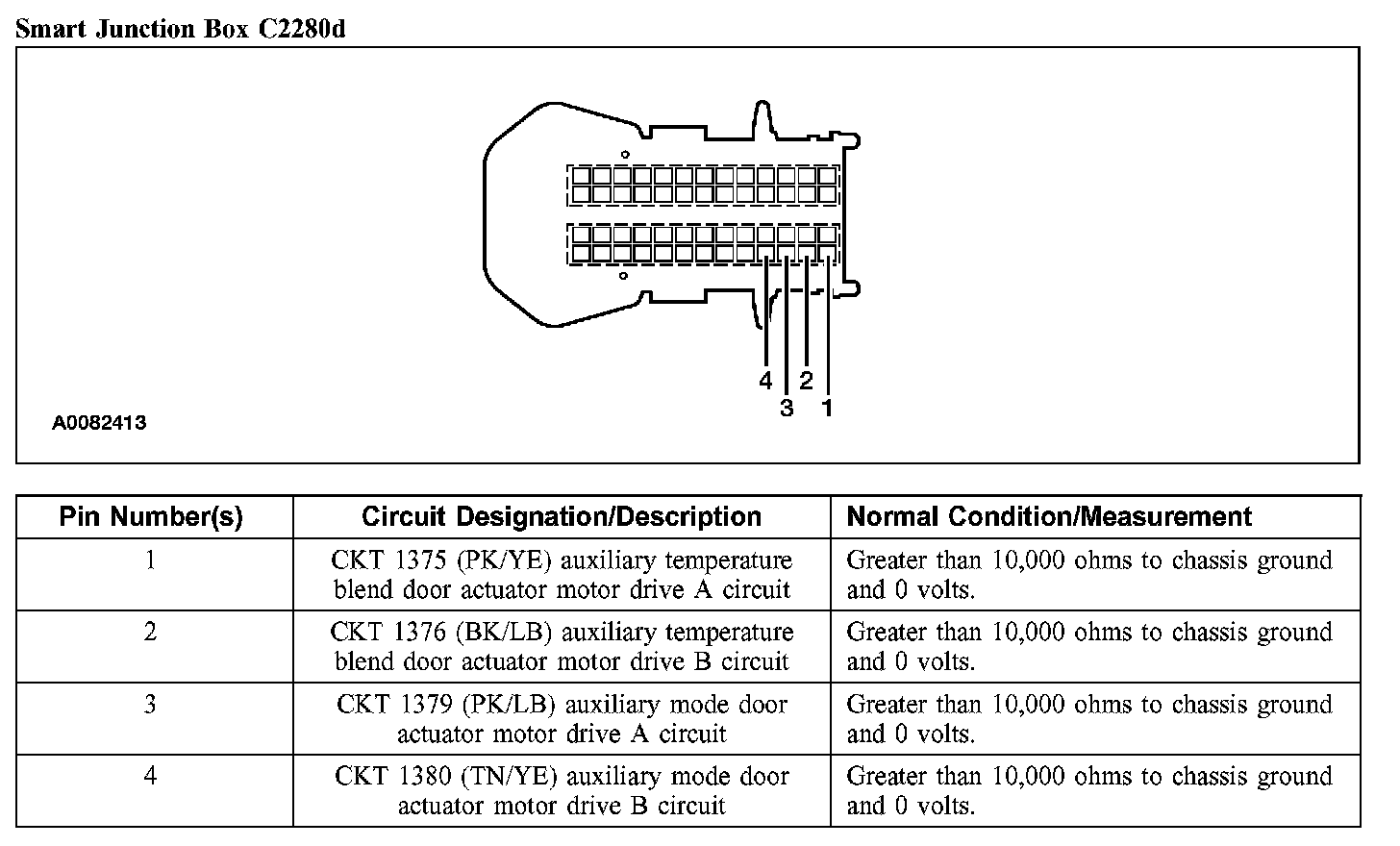 Smart Junction Box C2280d

4 2
3 1

A0082413

| Pin Number(s) | Circuit Designation/Description | Normal Condition/Measurement |
|---|---|---|
| 1 | CKT 1375 (PK/YE) auxiliary temperature blend door actuator motor drive A circuit | Greater than 10,000 ohms to chassis ground and 0 volts. |
| 2 | CKT 1376 (BK/LB) auxiliary temperature blend door actuator motor drive B circuit | Greater than 10,000 ohms to chassis ground and 0 volts. |
| 3 | CKT 1379 (PK/LB) auxiliary mode door actuator motor drive A circuit | Greater than 10,000 ohms to chassis ground and 0 volts. |
| 4 | CKT 1380 (TN/YE) auxiliary mode door actuator motor drive B circuit | Greater than 10,000 ohms to chassis ground and 0 volts. |