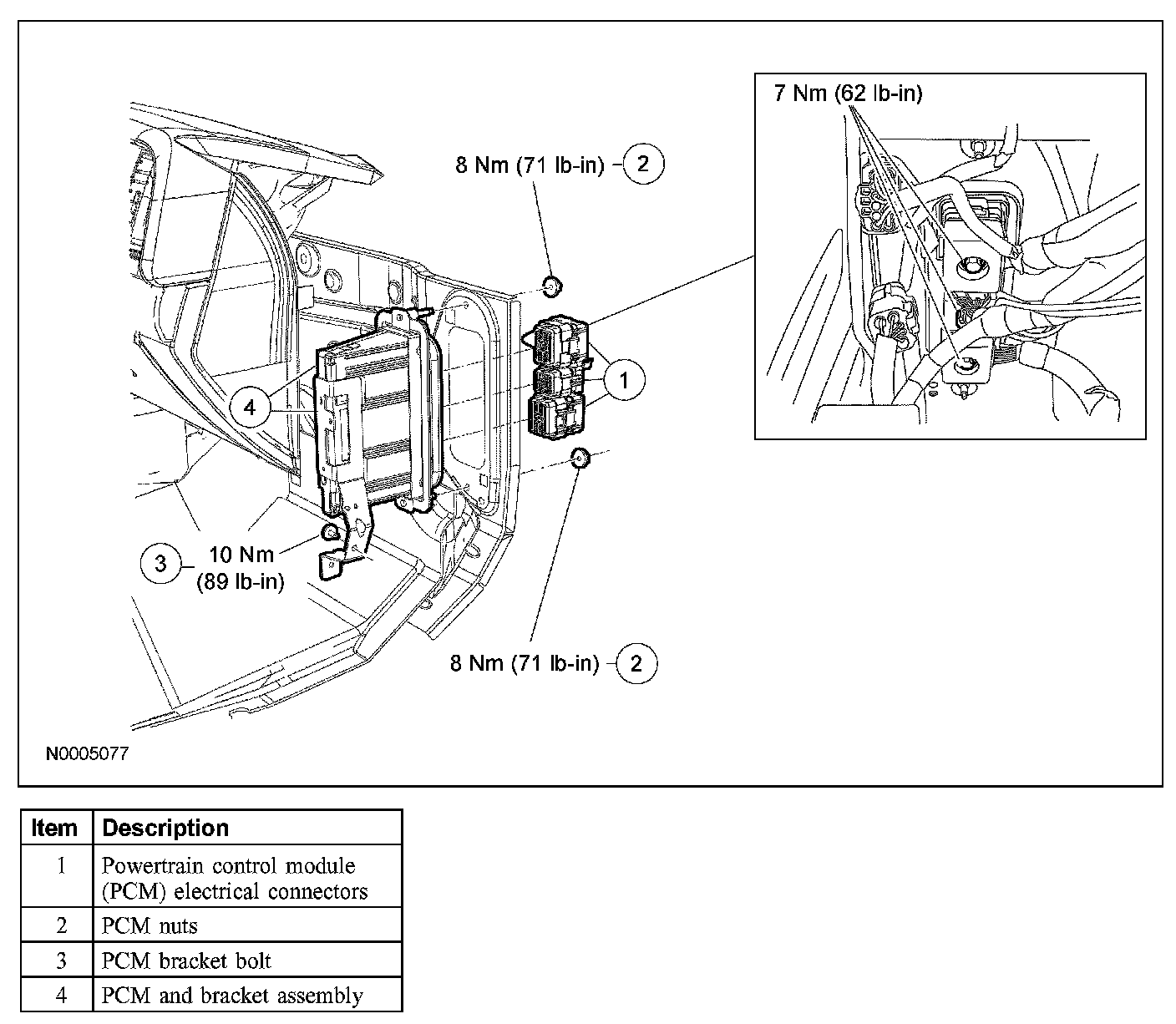 7 Nm (62 lb-in)

8 Nm (71 lb-in) 2

1

4

3 10 Nm (89 lb-in)

8 Nm (71 lb-in) 2

N0005077

| Item | Description |
|---|---|
| 1 | Powertrain control module (PCM) electrical connectors |
| 2 | PCM nuts |
| 3 | PCM bracket bolt |
| 4 | PCM and bracket assembly |