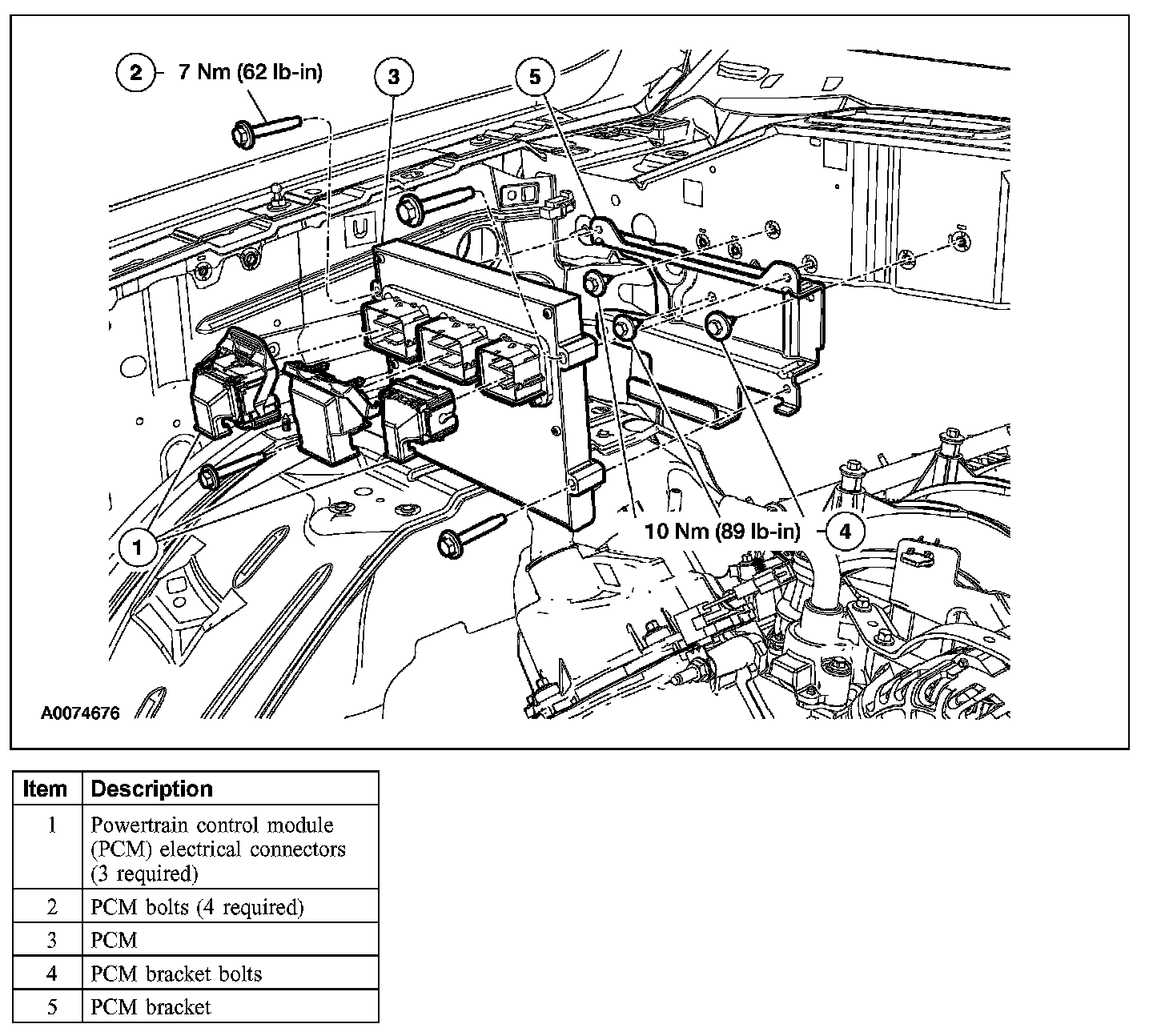 2 7 Nm (62 lb-in)

3

5

1

10 Nm (89 lb-in) 4

A0074676

| Item | Description |
|---|---|
| 1 | Powertrain control module (PCM) electrical connectors (3 required) |
| 2 | PCM bolts (4 required) |
| 3 | PCM |
| 4 | PCM bracket bolts |
| 5 | PCM bracket |