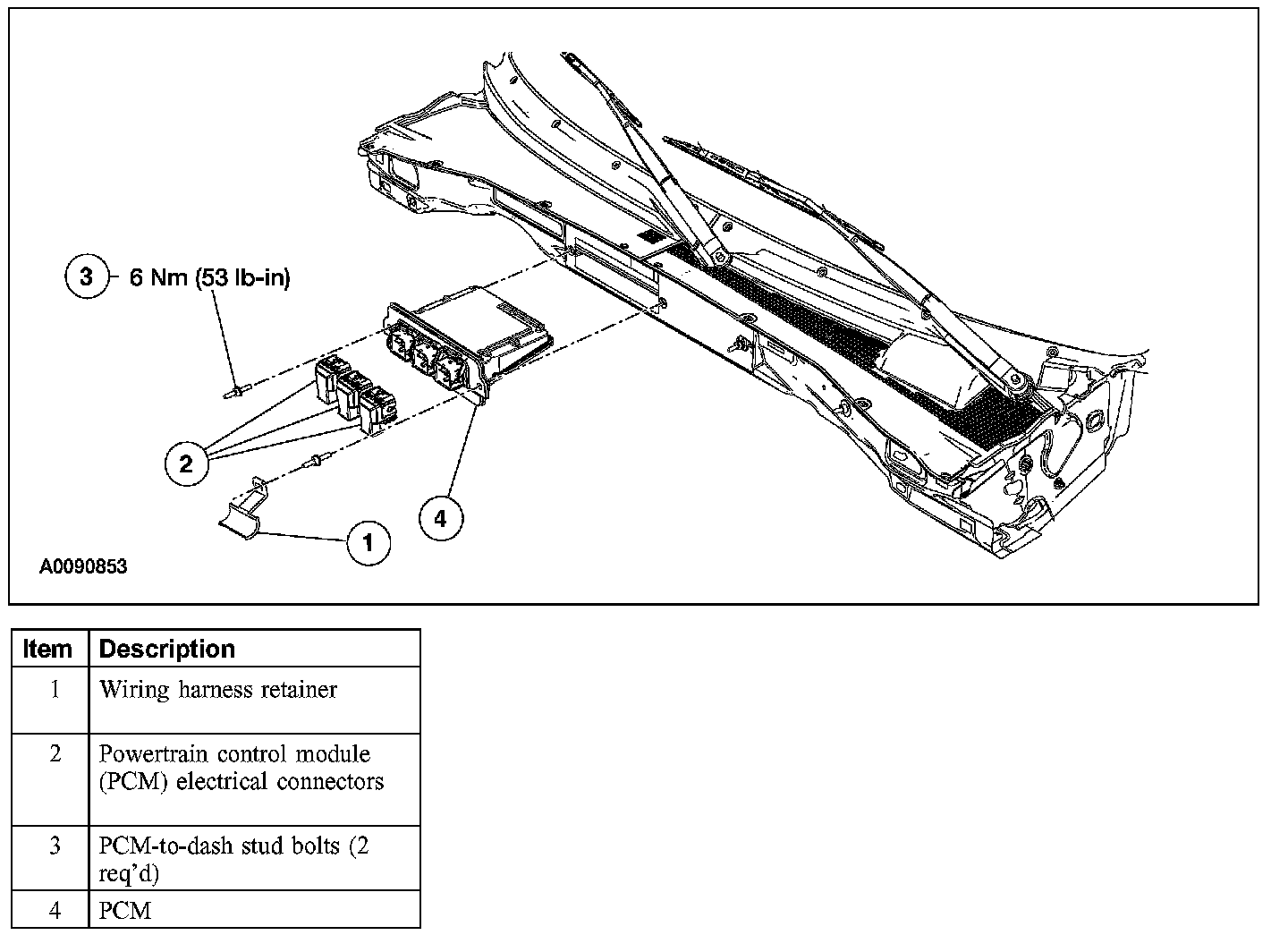 3 6 Nm (53 lb-in)

2

4

1

A0090853

| Item | Description |
|---|---|
| 1 | Wiring harness retainer |
| 2 | Powertrain control module (PCM) electrical connectors |
| 3 | PCM-to-dash stud bolts (2 req'd) |
| 4 | PCM |