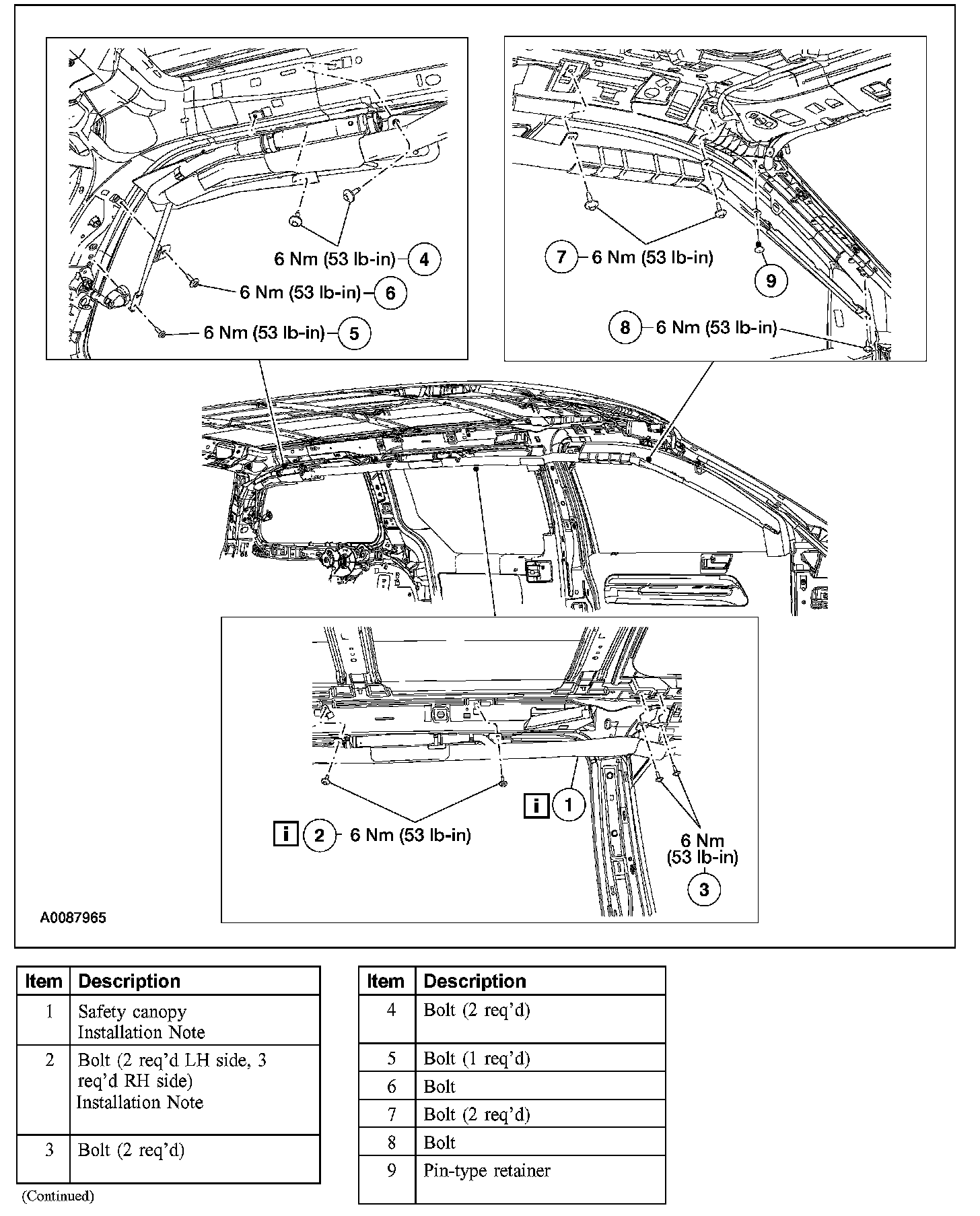 6 Nm (53 lb-in) 4
6 Nm (53 lb-in) 6
6 Nm (53 lb-in) 5

7 6 Nm (53 lb-in)
9
8 6 Nm (53 lb-in)

i 1
i 2 6 Nm (53 lb-in)
6 Nm (53 lb-in)
3

A0087965

| Item | Description |
|---|---|
| 1 | Safety canopy Installation Note |
| 2 | Bolt (2 req'd LH side, 3 req'd RH side) Installation Note |
| 3 | Bolt (2 req'd) |

(Continued)

| Item | Description |
|---|---|
| 4 | Bolt (2 req'd) |
| 5 | Bolt (1 req'd) |
| 6 | Bolt |
| 7 | Bolt (2 req'd) |
| 8 | Bolt |
| 9 | Pin-type retainer |