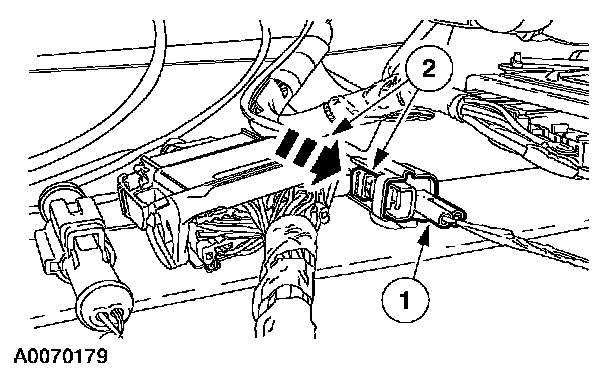 2

1

A0070179