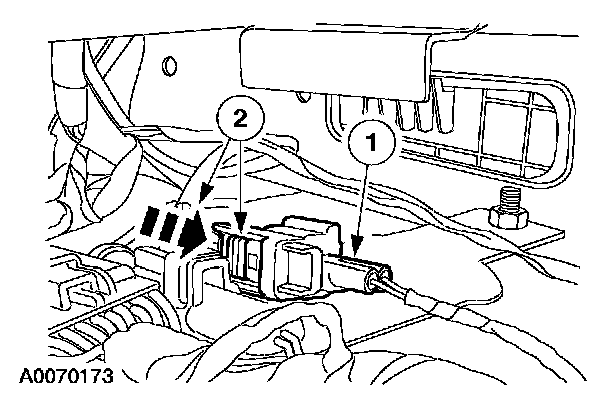 2

1

A0070173