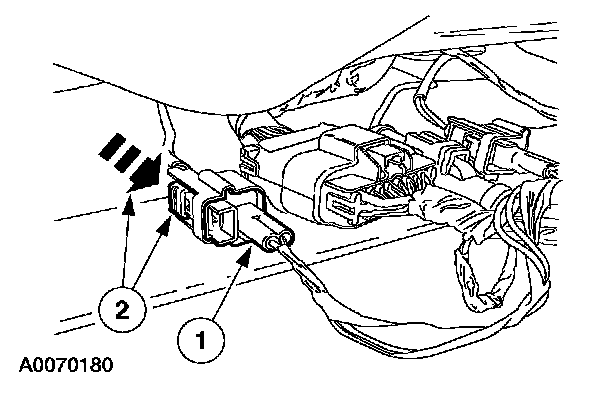 2

1

A0070180