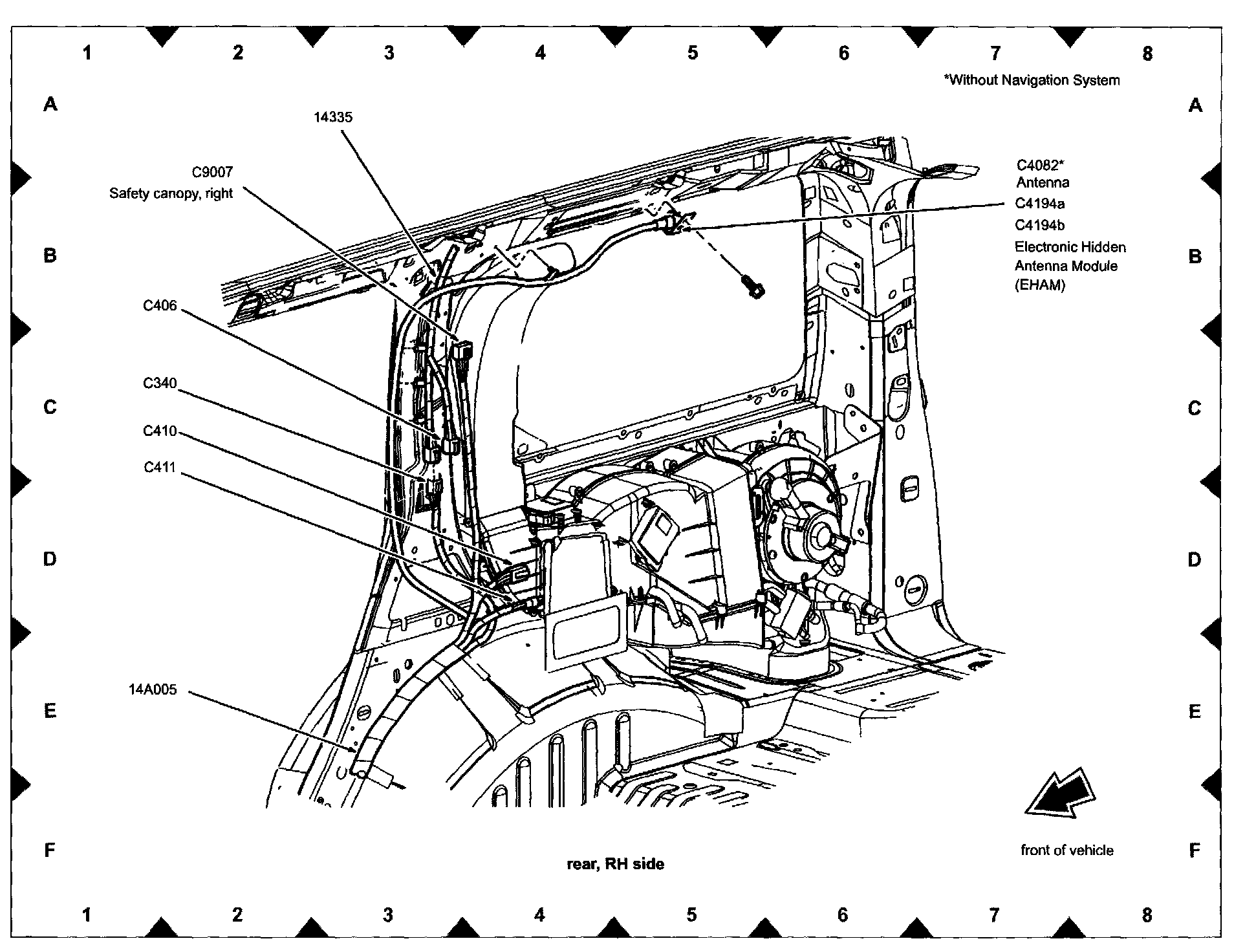 1 2 3 4 5 6 7 8

*Without Navigation System

A

A

14335

C9007
Safety canopy, right

C4082*
Antenna
C4194a
C4194b
Electronic Hidden Antenna Module (EHAM)

B

B

C406

C340

C

C

C410

C411

D

D

14A005

E

E

F

F

front of vehicle

rear, RH side

1 2 3 4 5 6 7 8