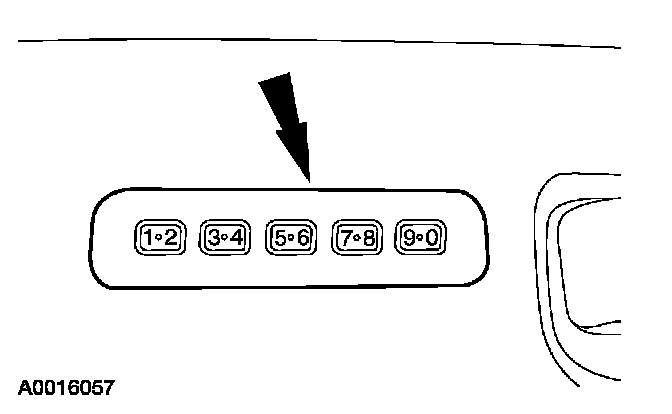 1•2 3•4 5•6 7•8 9•0

A0016057