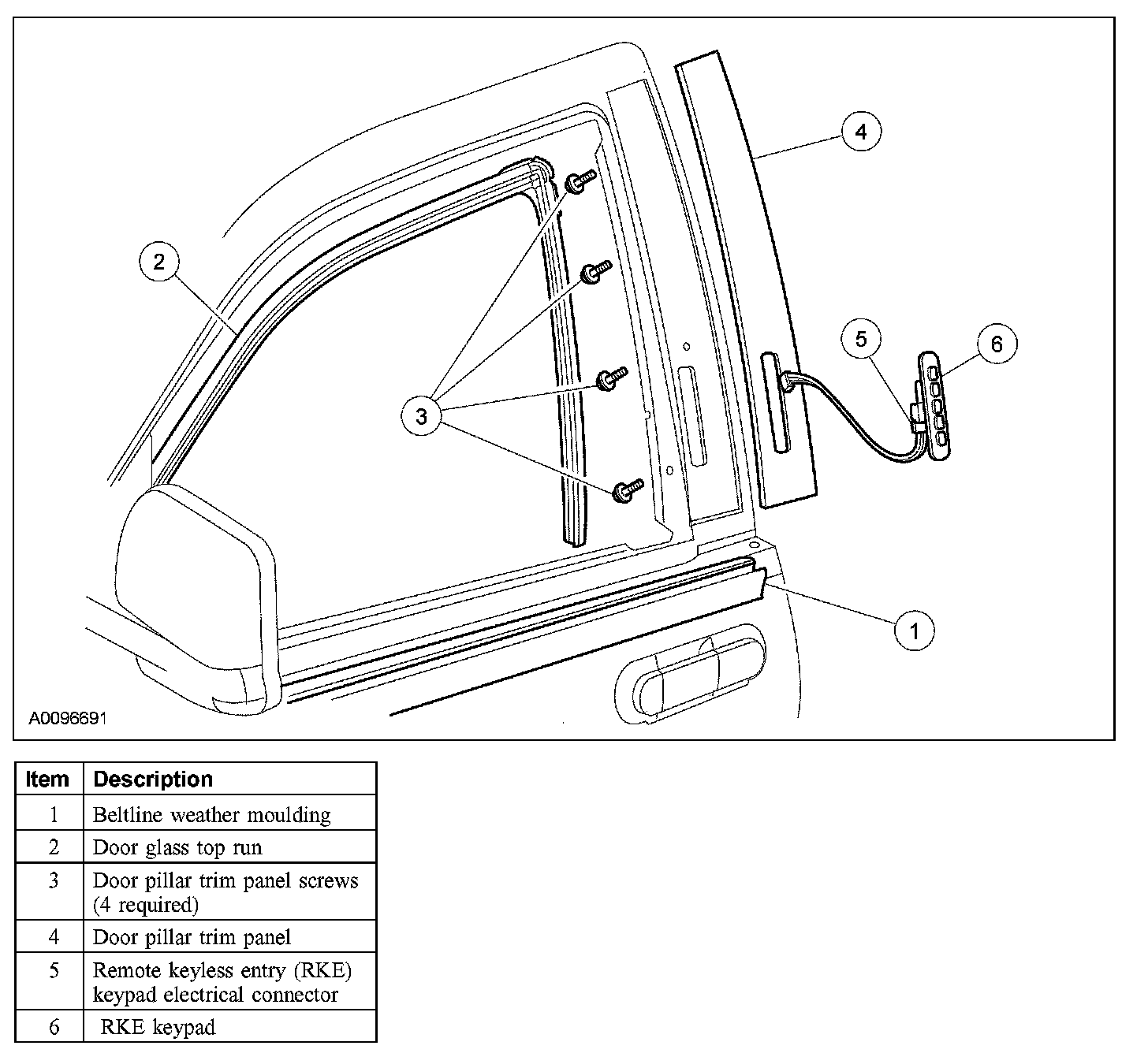 4

2

5

6

3

1

A0096691

| Item | Description |
|---|---|
| 1 | Beltline weather moulding |
| 2 | Door glass top run |
| 3 | Door pillar trim panel screws (4 required) |
| 4 | Door pillar trim panel |
| 5 | Remote keyless entry (RKE) keypad electrical connector |
| 6 | RKE keypad |