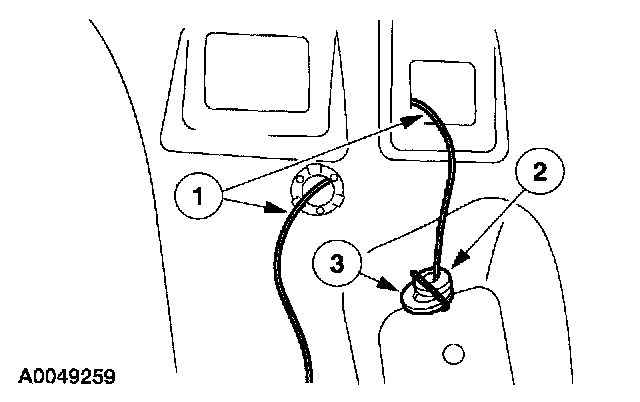 1
2
3
A0049259