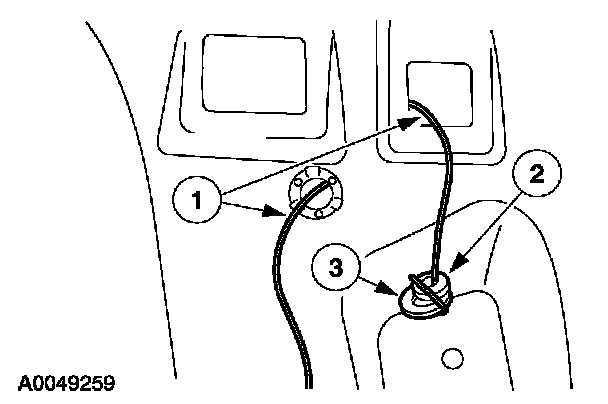 1

2

3

A0049259