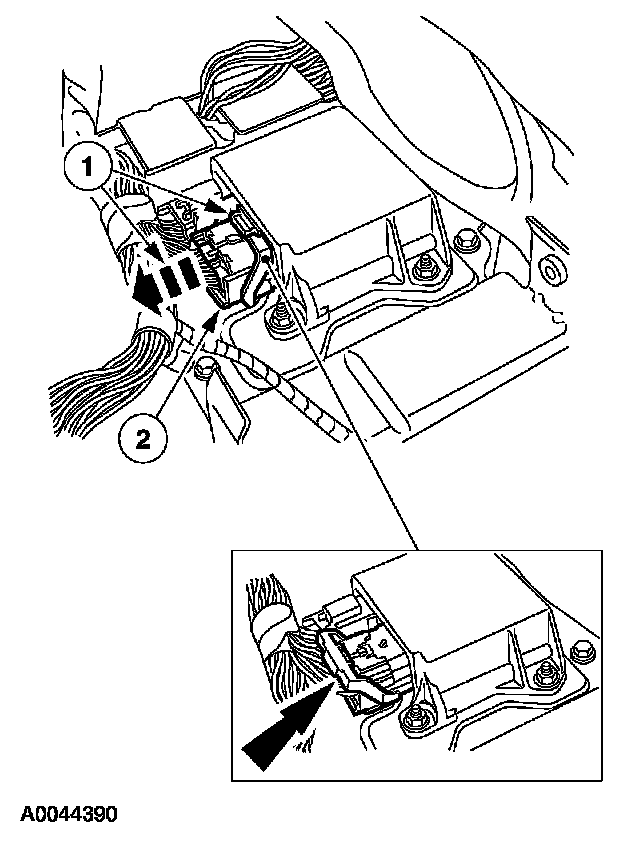 1
2
A0044390