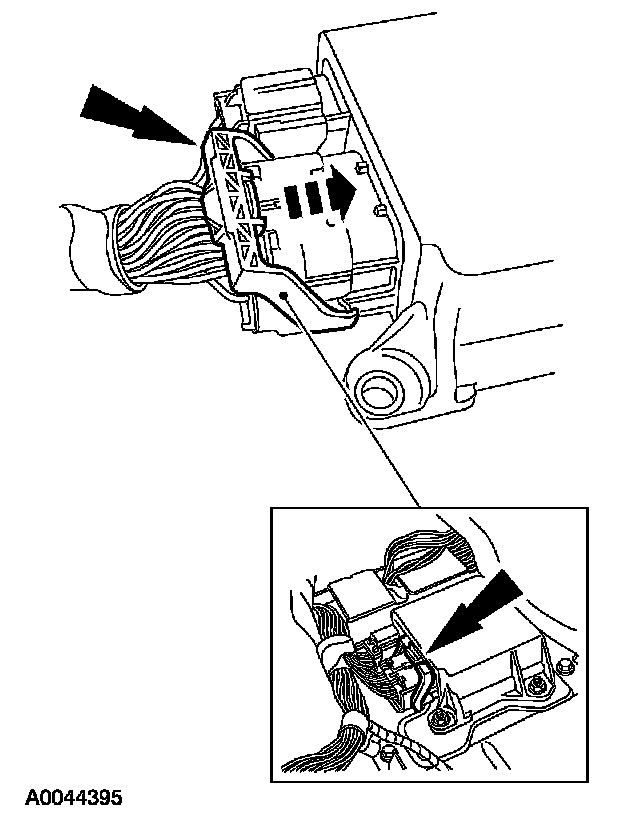 A0044395