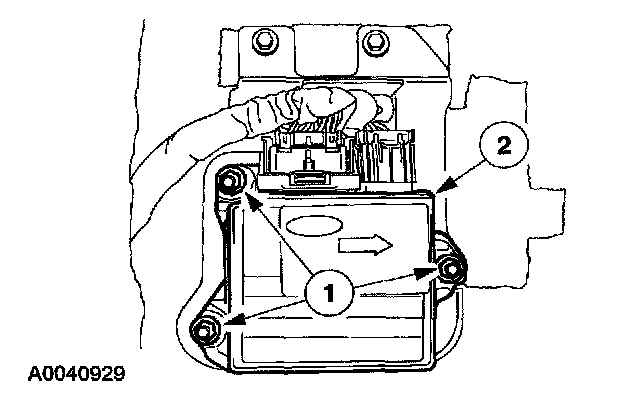 2

1

A0040929