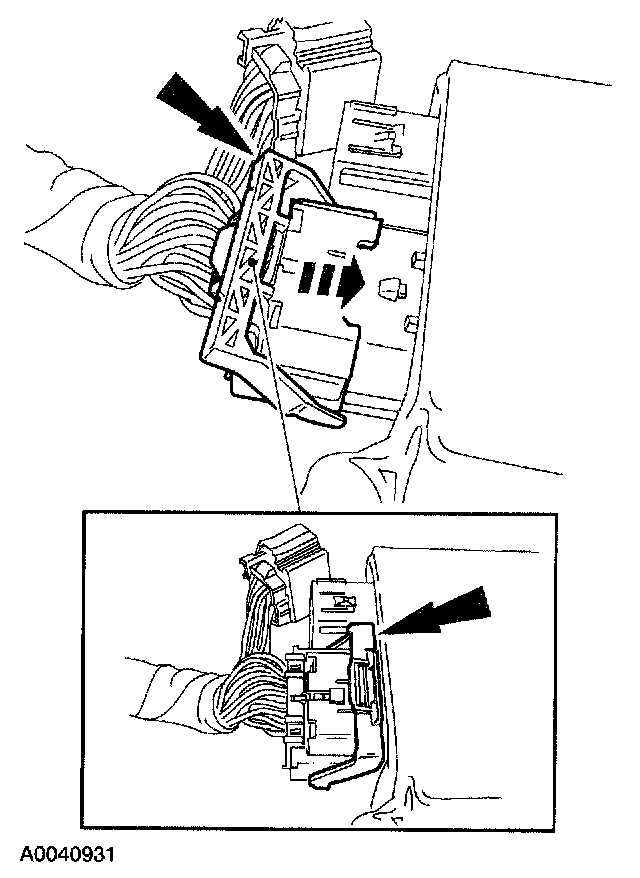 A0040931