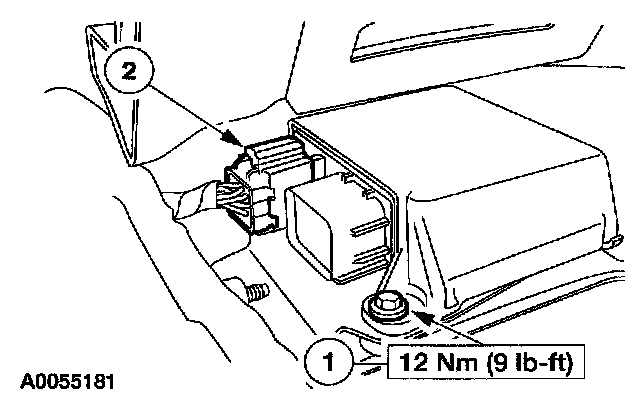 2

1

12 Nm (9 lb-ft)

A0055181