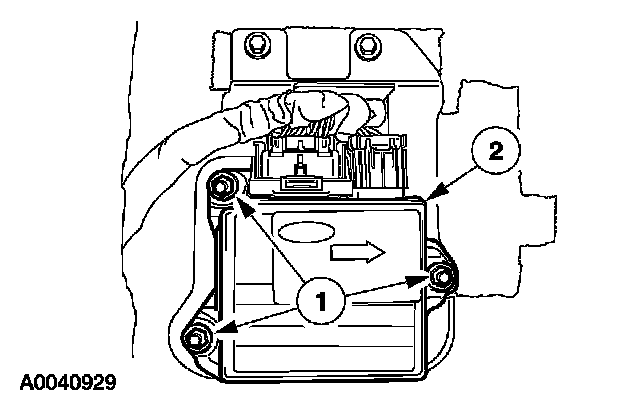 2

1

A0040929