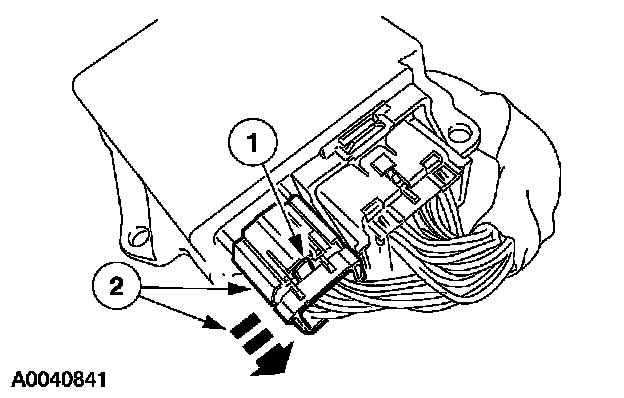 1
2
A0040841