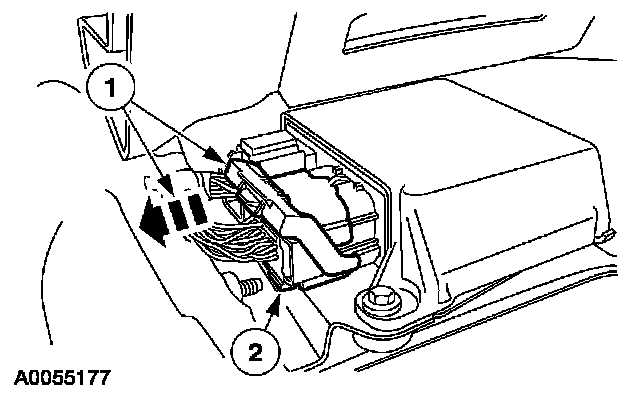 1
2
A0055177