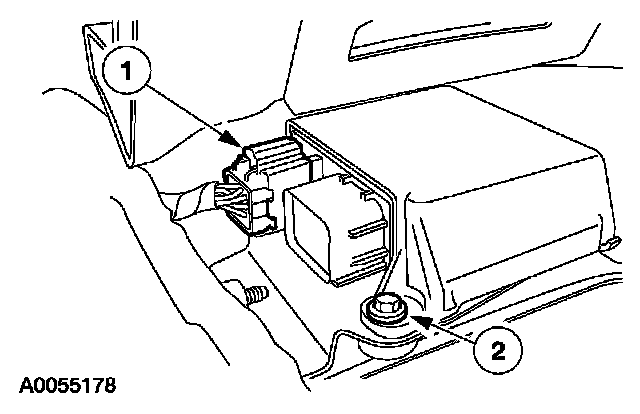 1

2

A0055178