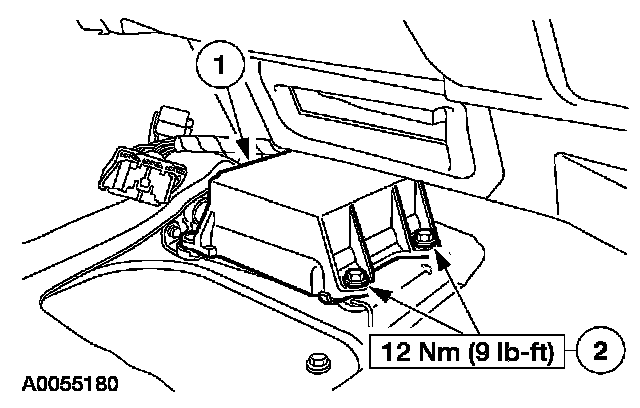 1

12 Nm (9 lb-ft)

2

A0055180