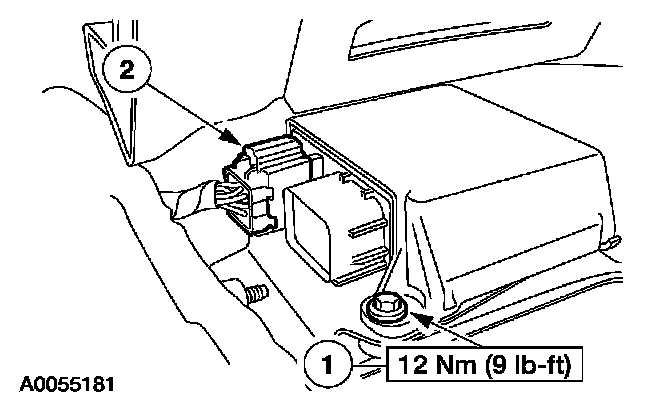 2

1

12 Nm (9 lb-ft)

A0055181