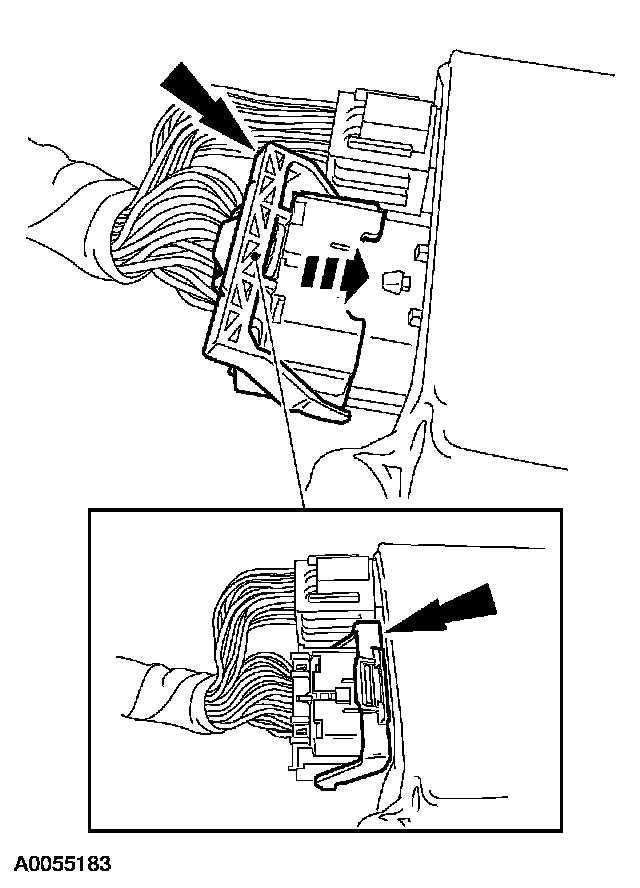 A0055183