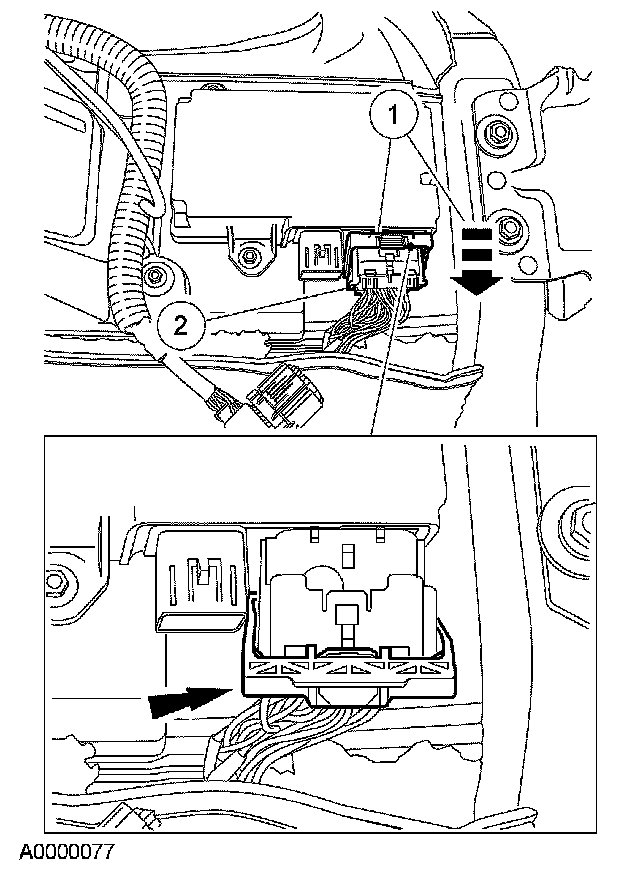 1
2
A0000077