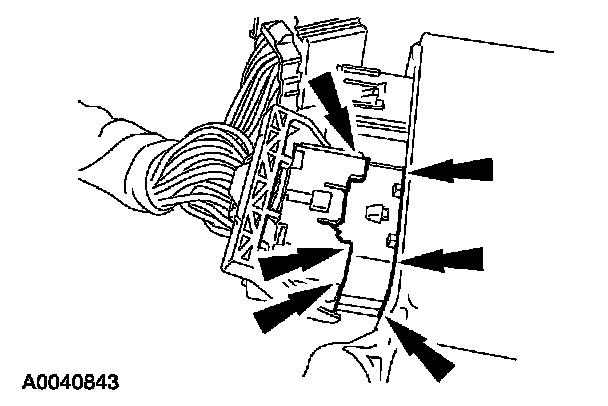 A0040843