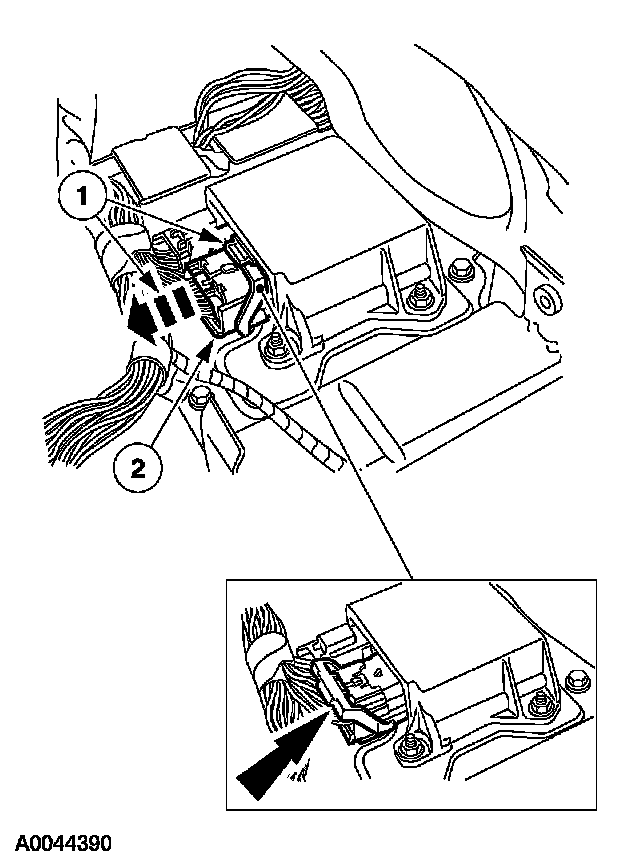 1

2

A0044390