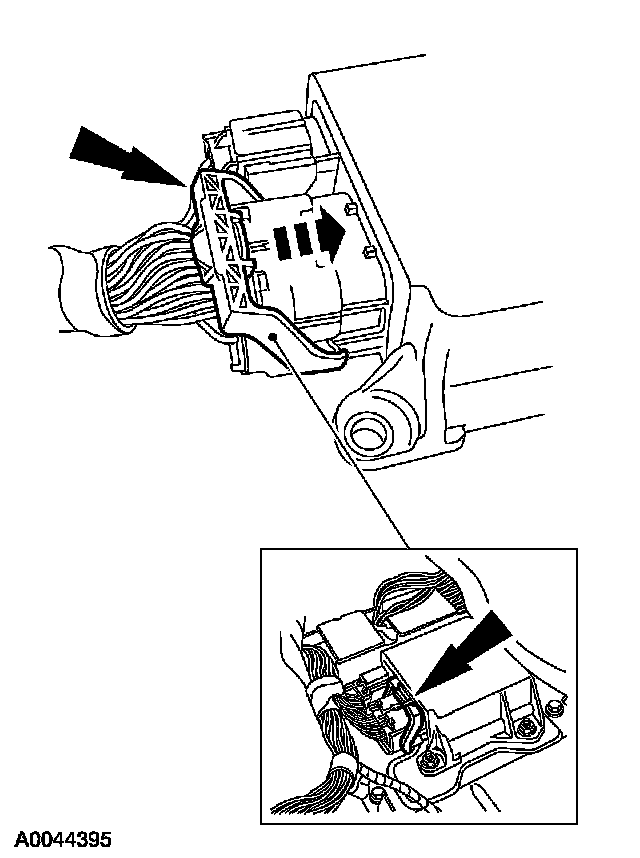 A0044395