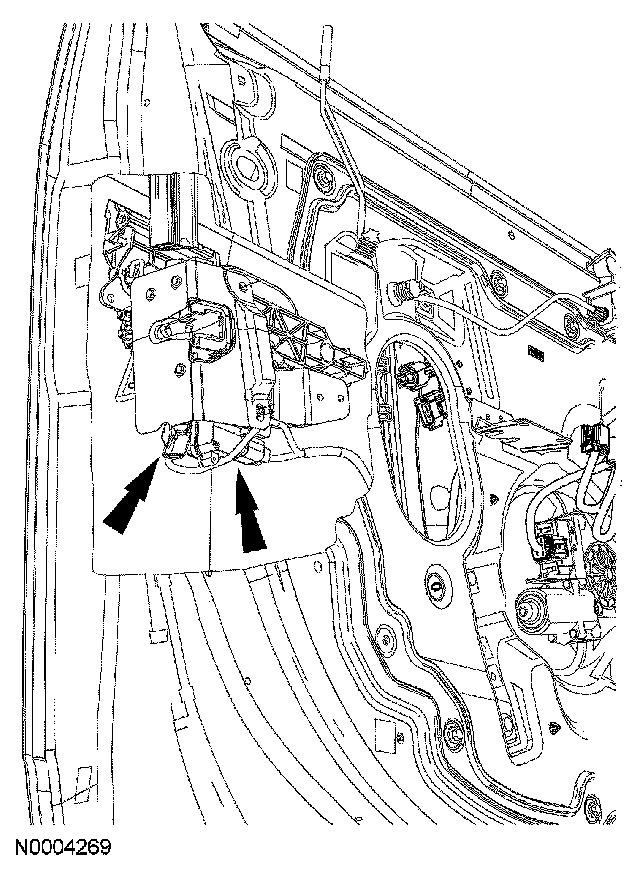 N0004269