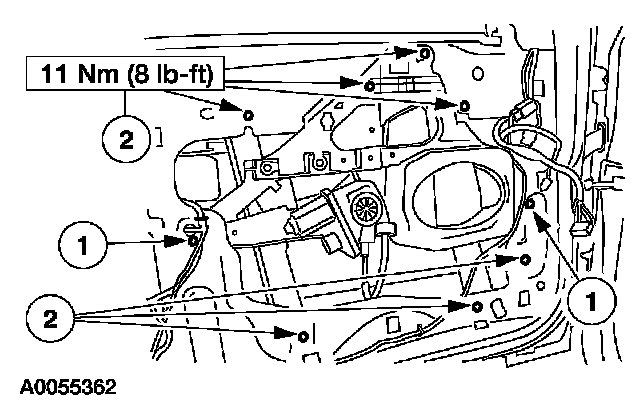 11 Nm (8 lb-ft)

2

1

1

2

A0055362