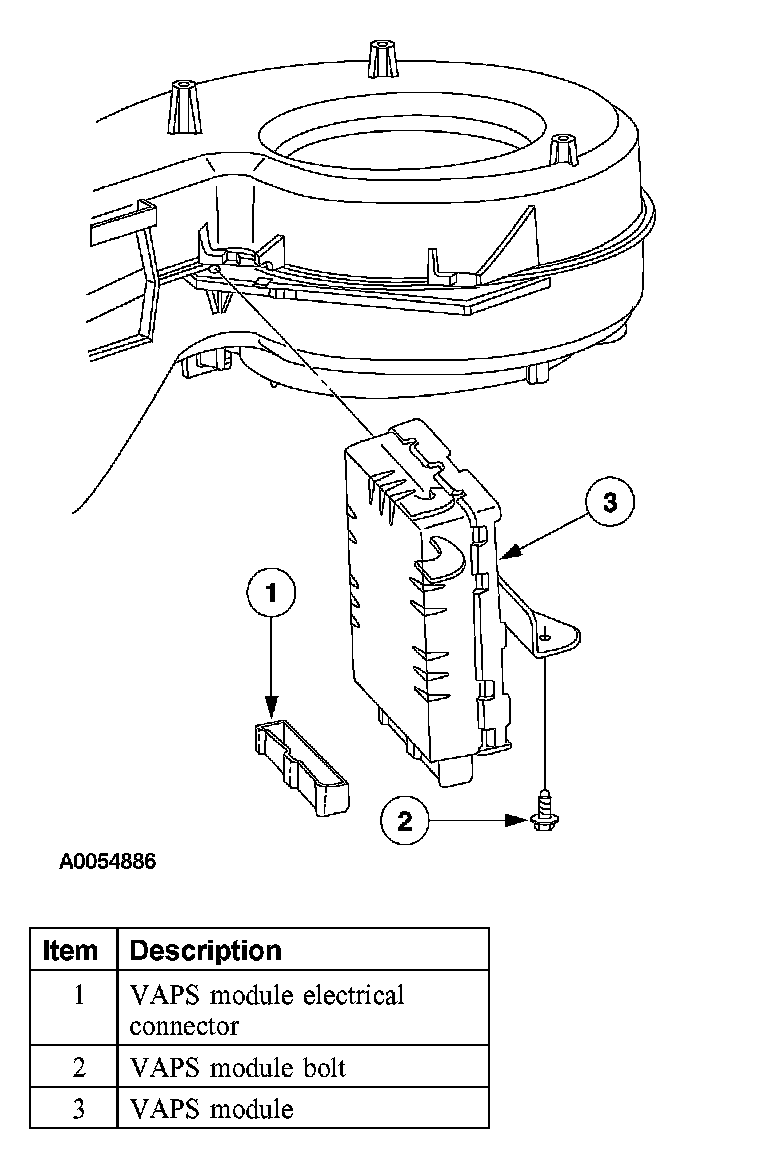 3

1

2

A0054886

| Item | Description |
|---|---|
| 1 | VAPS module electrical connector |
| 2 | VAPS module bolt |
| 3 | VAPS module |