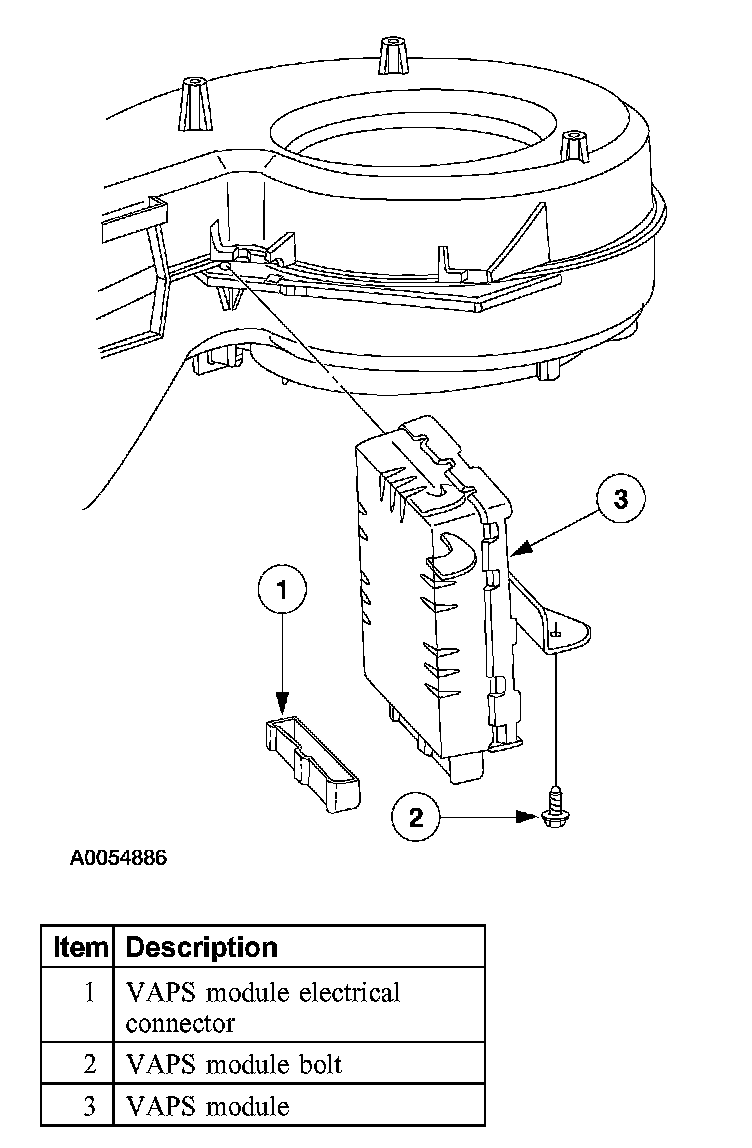 3

1

2

A0054886

| Item | Description |
|---|---|
| 1 | VAPS module electrical connector |
| 2 | VAPS module bolt |
| 3 | VAPS module |