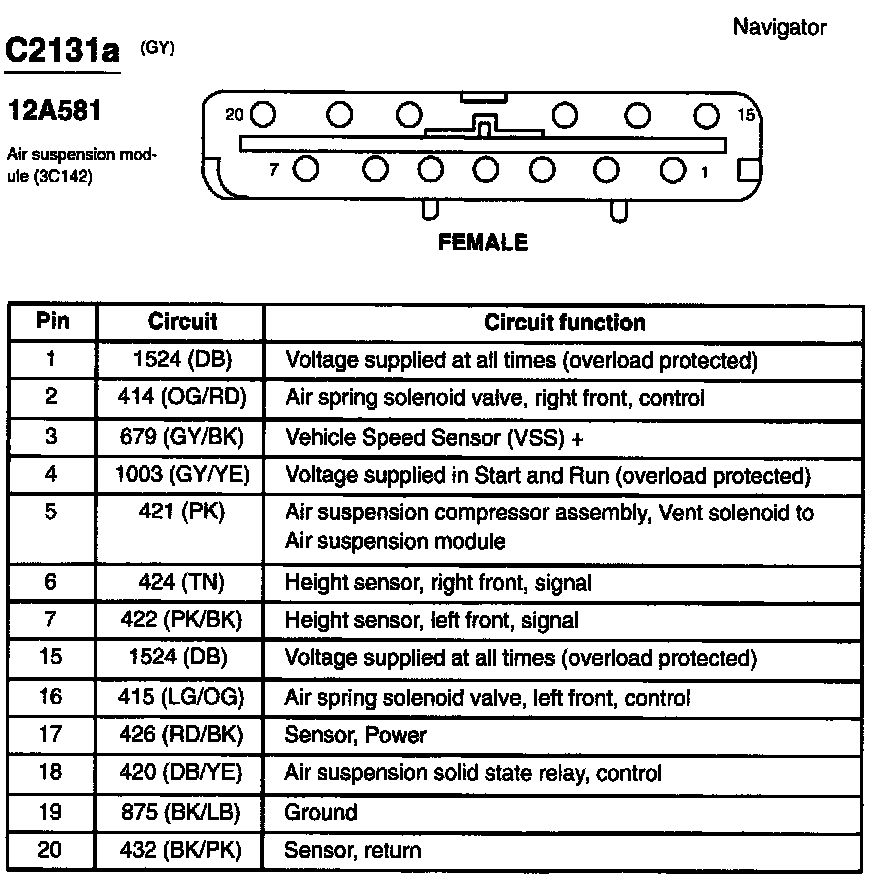 Navigator

C2131a (GY)

12A581

Air suspension module (3C142)

20 15

7 1

FEMALE

| Pin | Circuit | Circuit function |
|---|---|---|
| 1 | 1524 (DB) | Voltage supplied at all times (overload protected) |
| 2 | 414 (OG/RD) | Air spring solenoid valve, right front, control |
| 3 | 679 (GY/BK) | Vehicle Speed Sensor (VSS) + |
| 4 | 1003 (GY/YE) | Voltage supplied in Start and Run (overload protected) |
| 5 | 421 (PK) | Air suspension compressor assembly, Vent solenoid to Air suspension module |
| 6 | 424 (TN) | Height sensor, right front, signal |
| 7 | 422 (PK/BK) | Height sensor, left front, signal |
| 15 | 1524 (DB) | Voltage supplied at all times (overload protected) |
| 16 | 415 (LG/OG) | Air spring solenoid valve, left front, control |
| 17 | 426 (RD/BK) | Sensor, Power |
| 18 | 420 (DB/YE) | Air suspension solid state relay, control |
| 19 | 875 (BK/LB) | Ground |
| 20 | 432 (BK/PK) | Sensor, return |