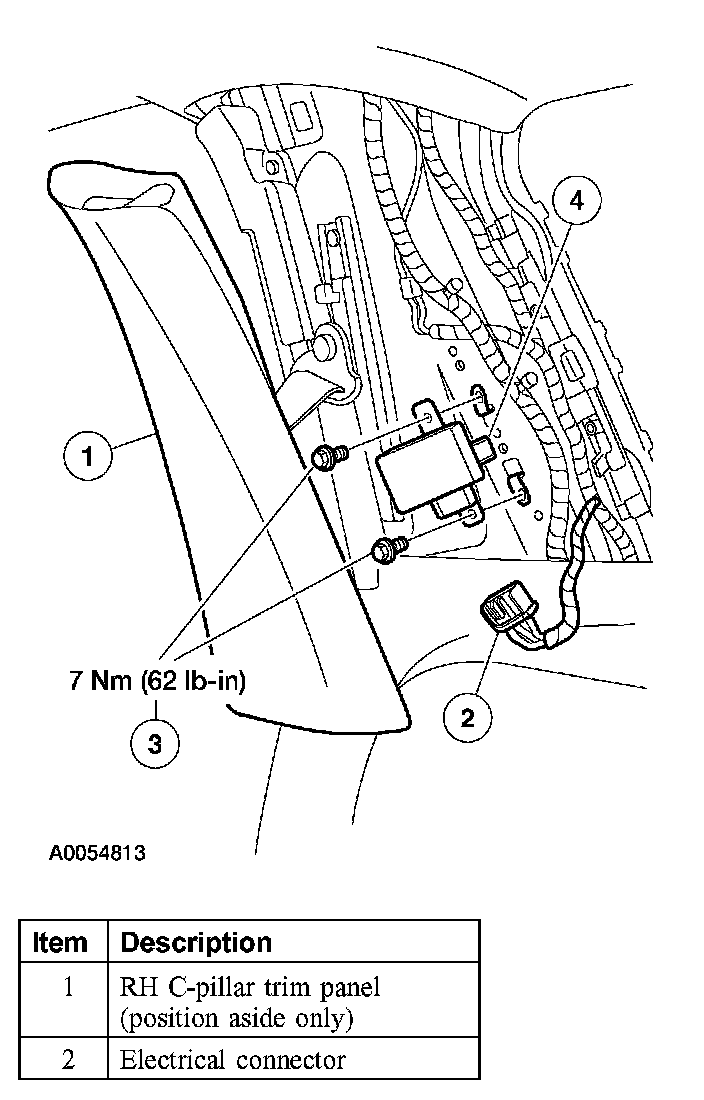 4

1

7 Nm (62 lb-in)

3

2

A0054813

| Item | Description |
|---|---|
| 1 | RH C-pillar trim panel (position aside only) |
| 2 | Electrical connector |