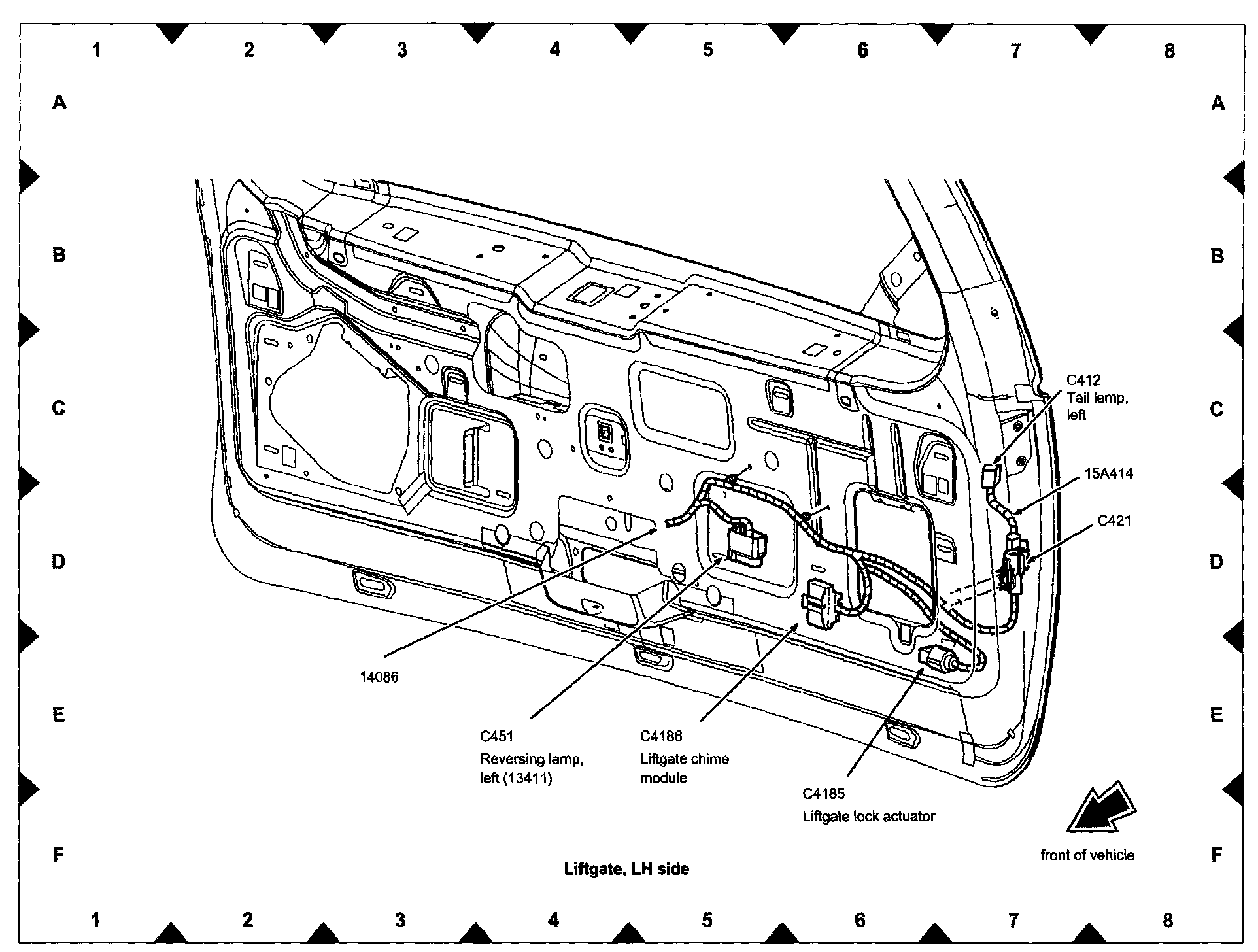 1 2 3 4 5 6 7 8

A A

B B

C C

D D

E E

F F

C412
Tail lamp, left

15A414

C421

14086

C451
Reversing lamp, left (13411)

C4186
Liftgate chime module

C4185
Liftgate lock actuator

front of vehicle

Liftgate, LH side

1 2 3 4 5 6 7 8