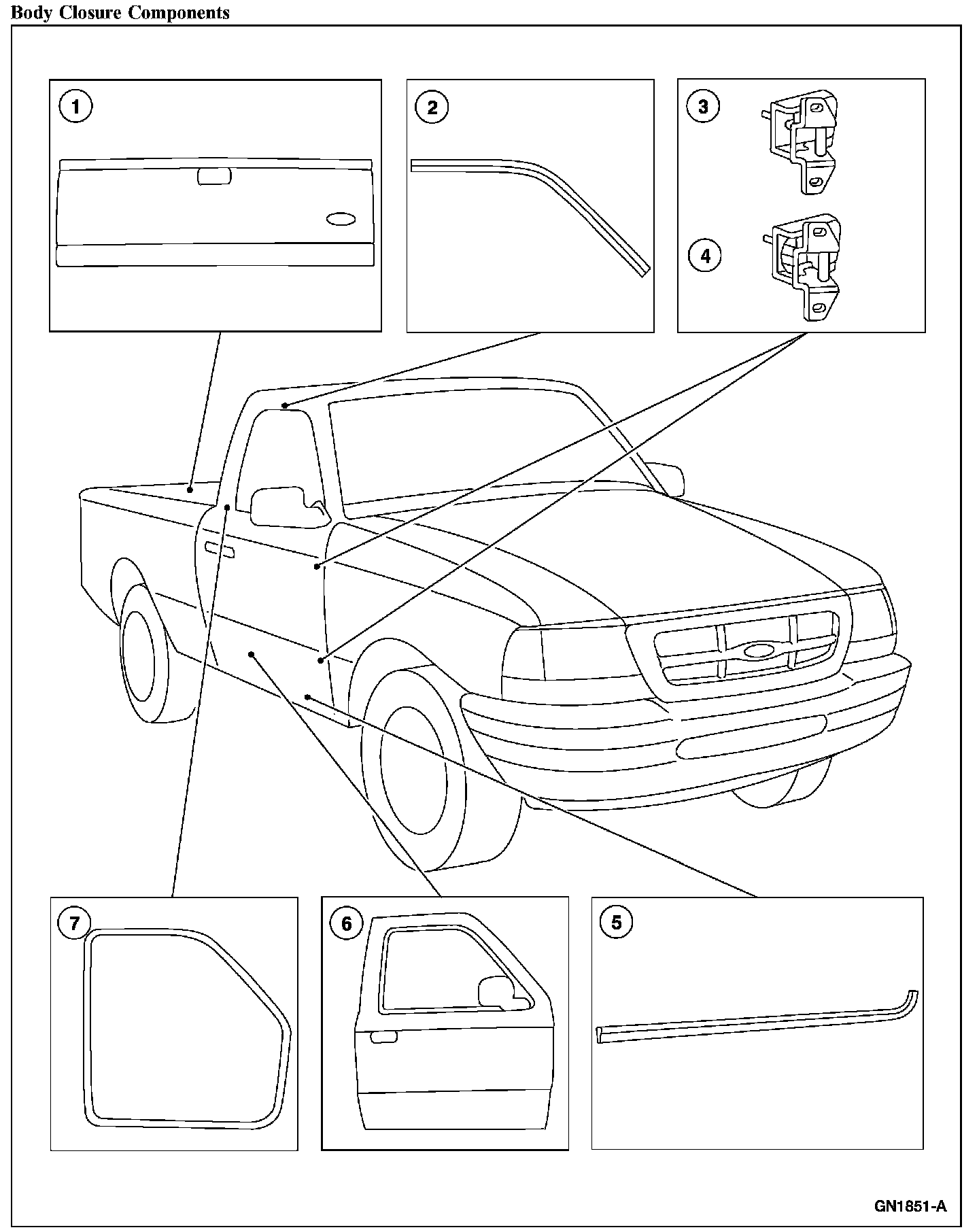 Body Closure Components

1

2

3

4

7

6

5

GN1851-A