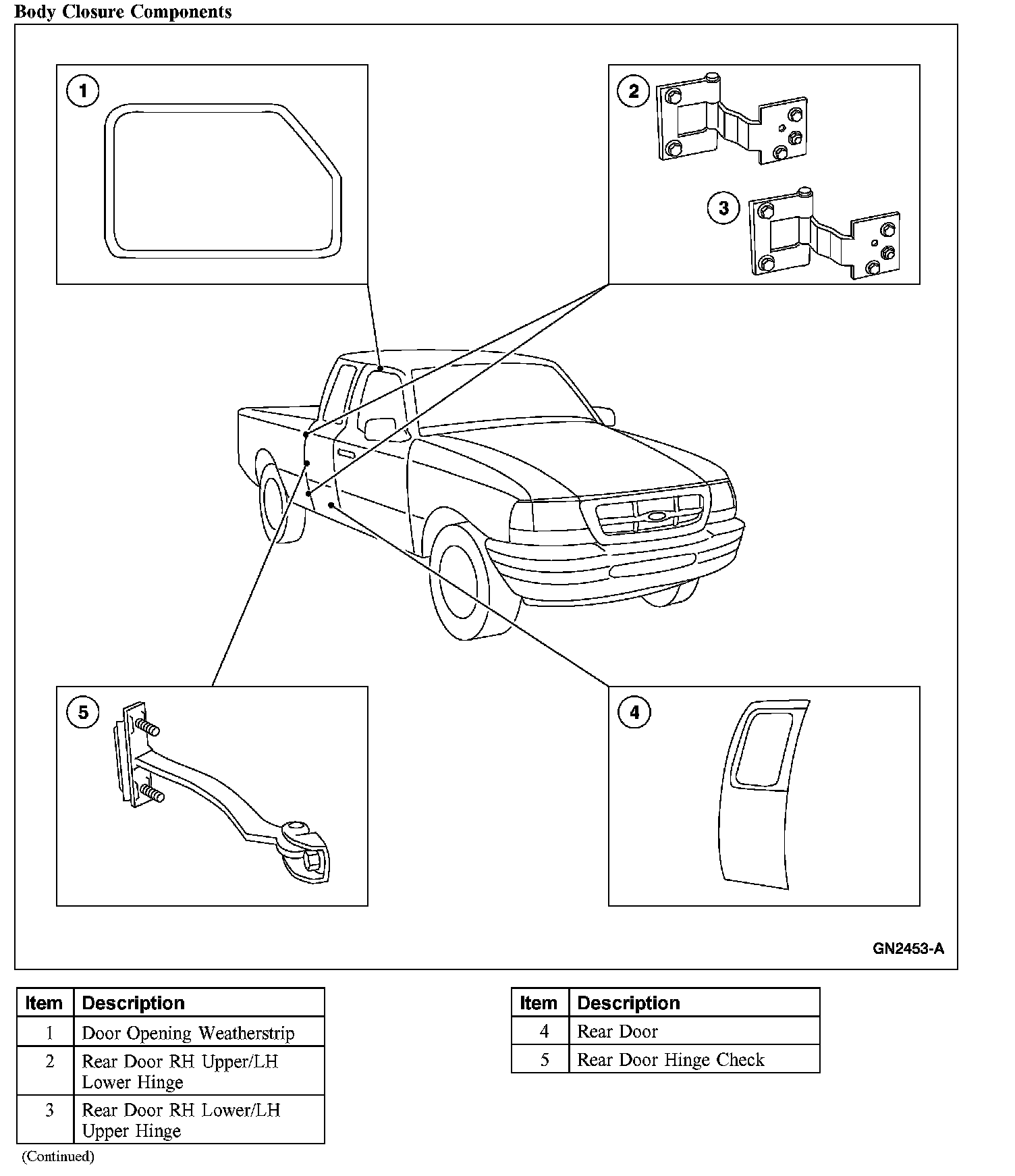 Body Closure Components

1

2

3

5

4

GN2453-A

| Item | Description |
|---|---|
| 1 | Door Opening Weatherstrip |
| 2 | Rear Door RH Upper/LH Lower Hinge |
| 3 | Rear Door RH Lower/LH Upper Hinge |

(Continued)

| Item | Description |
|---|---|
| 4 | Rear Door |
| 5 | Rear Door Hinge Check |