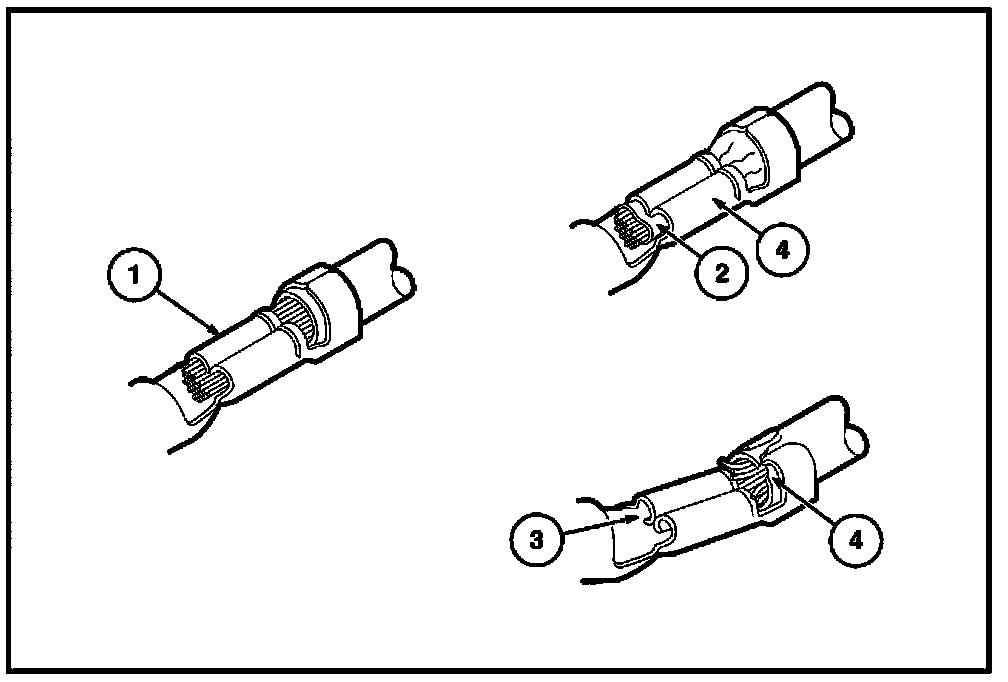 1

2

4

3

4