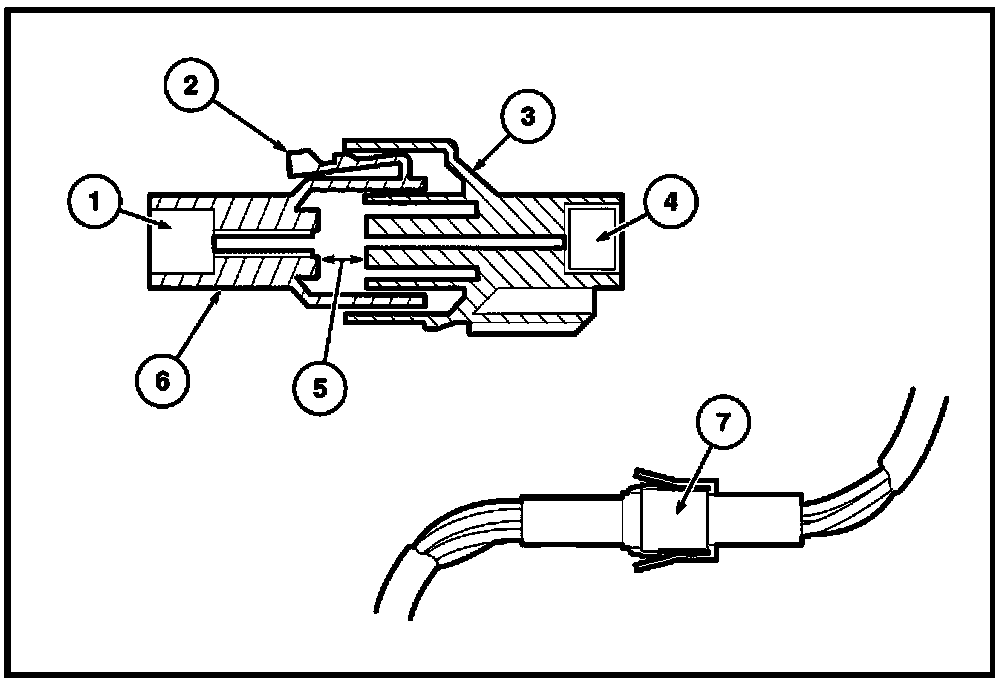 2
3
1
4
6
5
7